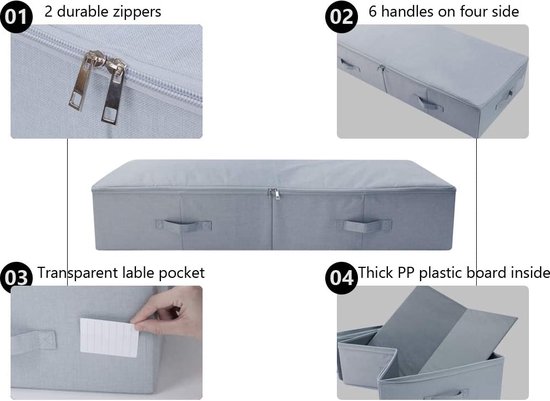 01 2 durable zippers

02 6 handles on four side

03 Transparent lable pocket

04 Thick PP plastic board inside