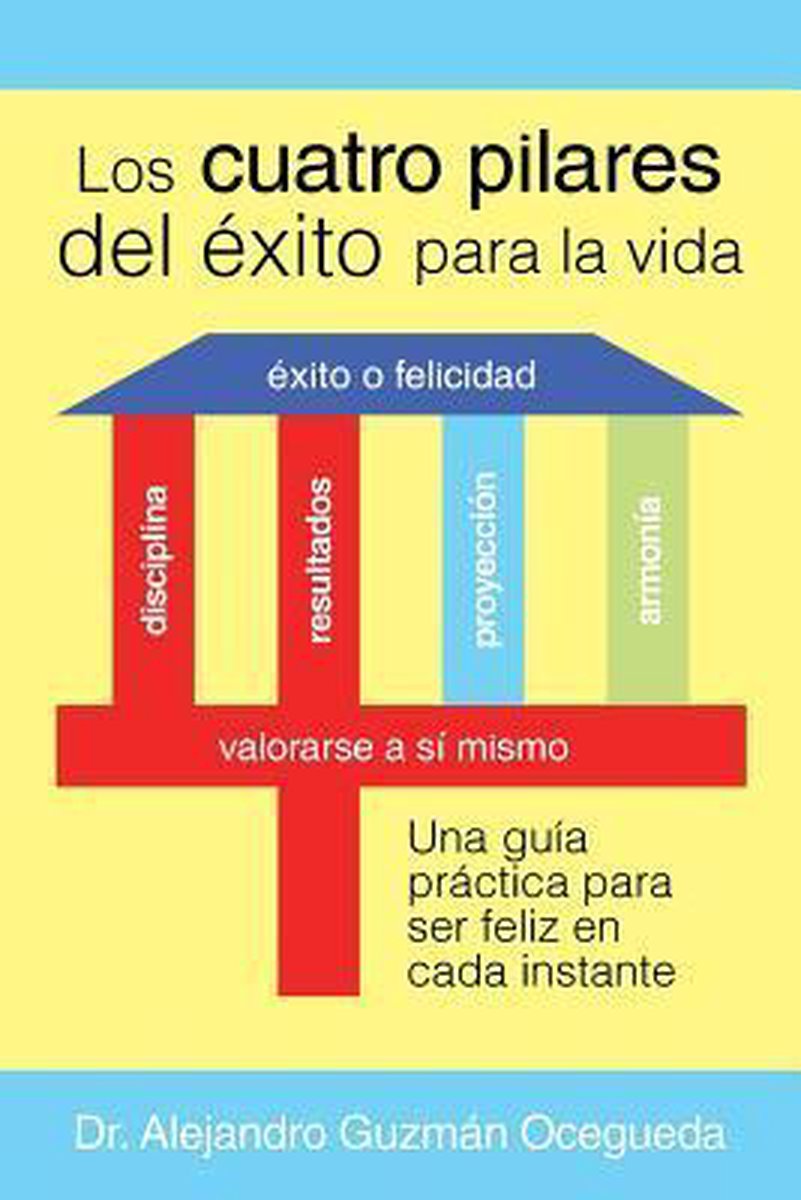 Los cuatro pilares del éxito para la vida

éxito o felicidad

disciplina

resultados

proyección

armonía

valorarse a sí mismo

Una guía práctica para ser feliz en cada instante

Dr. Alejandro Guzmán Ocegueda