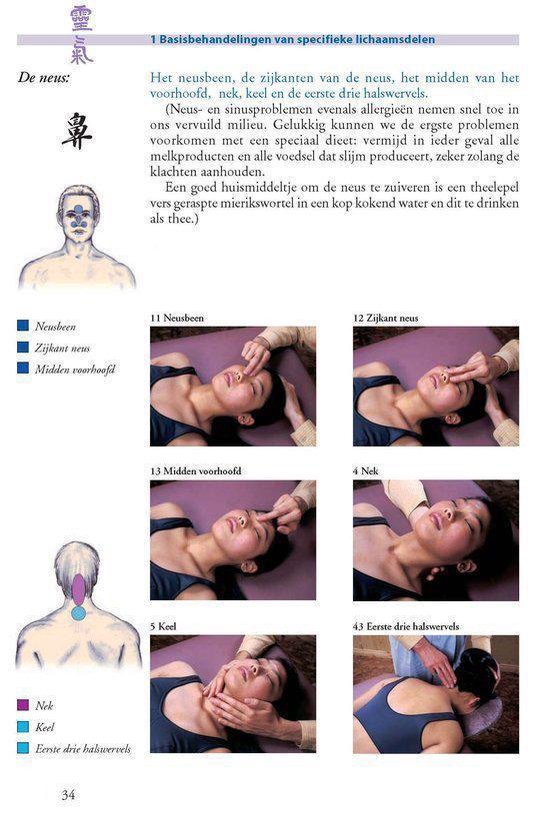 靈氣

1 Basisbehandelingen van specifieke lichaamsdelen

De neus:

鼻

Het neusbeen, de zijkanten van de neus, het midden van het voorhoofd, nek, keel en de eerste drie halswervels.

(Neus- en sinusproblemen evenals allergieën nemen snel toe in ons vervuild milieu. Gelukkig kunnen we de ergste problemen voorkomen met een speciaal dieet: vermijd in ieder geval alle melkproducten en alle voedsel dat slijm produceert, zeker zolang de klachten aanhouden.

Een goed huismiddeltje om de neus te zuiveren is een theelepel vers geraspte mierikswortel in een kop kokend water en dit te drinken als thee.)

Neusbeen
Zijkant neus
Midden voorhoofd

11 Neusbeen

12 Zijkant neus

13 Midden voorhoofd

4 Nek

5 Keel

43 Eerste drie halswervels

Nek
Keel
Eerste drie halswervels

34