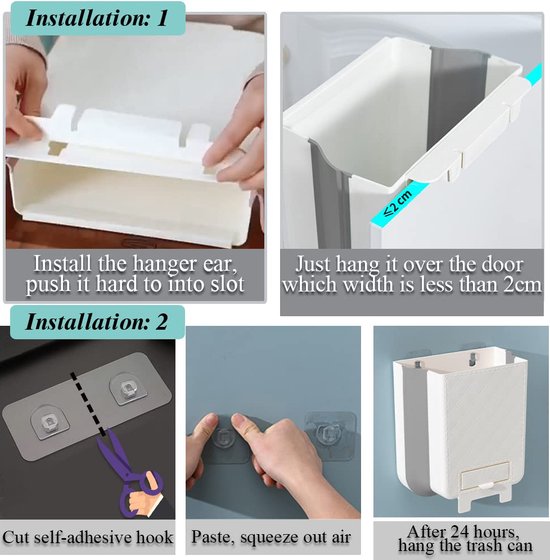 Installation: 1

Install the hanger ear, push it hard to into slot

≤2 cm

Just hang it over the door which width is less than 2cm

Installation: 2

Cut self-adhesive hook

Paste, squeeze out air

After 24 hours, hang the trash can