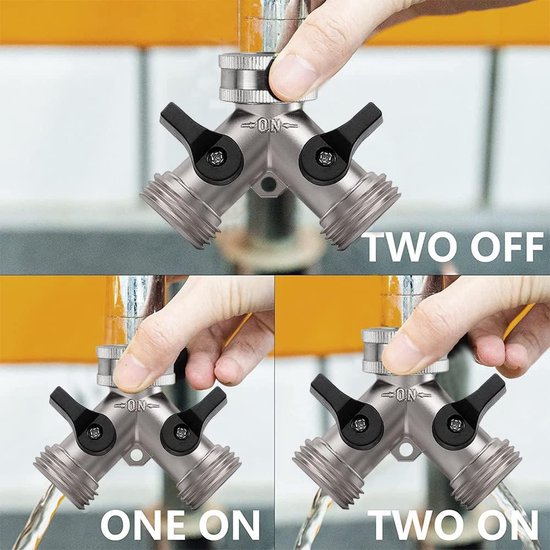 ON
TWO OFF
ON
ONE ON
ON
TWO ON