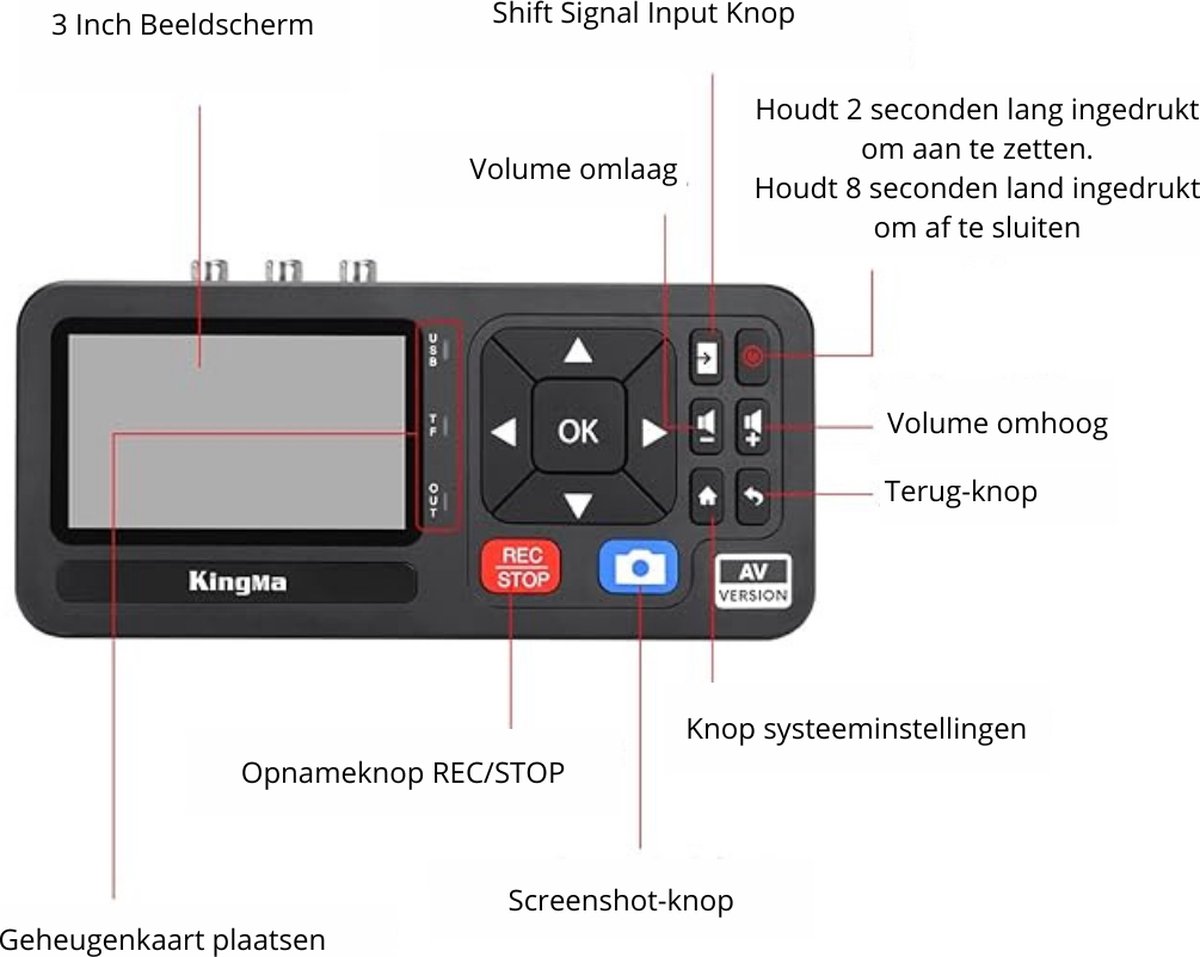 3 Inch Beeldscherm

Shift Signal Input Knop

Houdt 2 seconden lang ingedrukt om aan te zetten.
Houdt 8 seconden land ingedrukt om af te sluiten

Volume omlaag

USB
TF
OUT

OK

Volume omhoog

Terug-knop

KingMa

REC STOP

AV VERSION

Knop systeeminstellingen

Opnameknop REC/STOP

Screenshot-knop

Geheugenkaart plaatsen