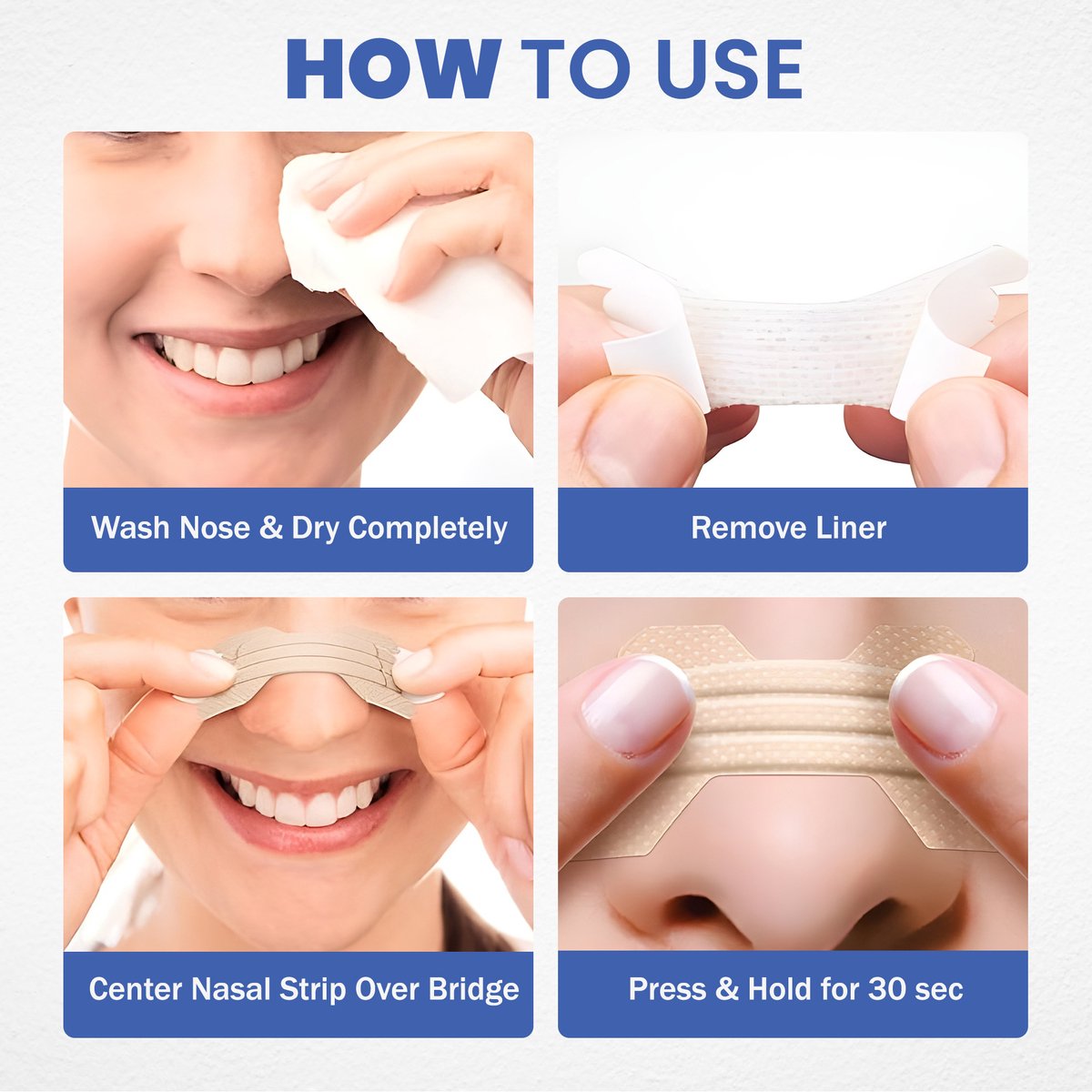 HOW TO USE

Wash Nose & Dry Completely

Remove Liner

Center Nasal Strip Over Bridge

Press & Hold for 30 sec