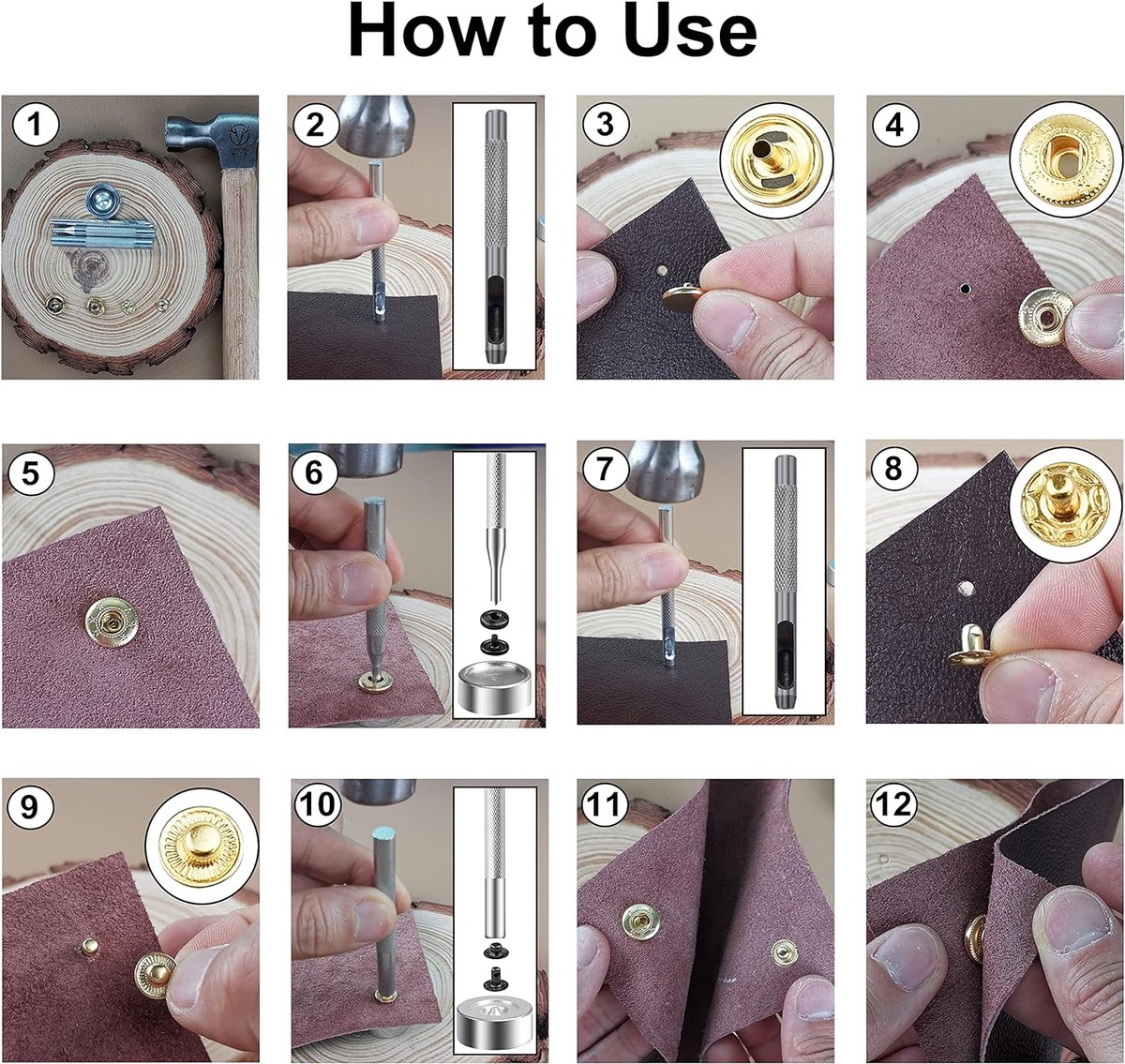 How to Use

1

2

3

4

5

6

7

8

9

10

11

12