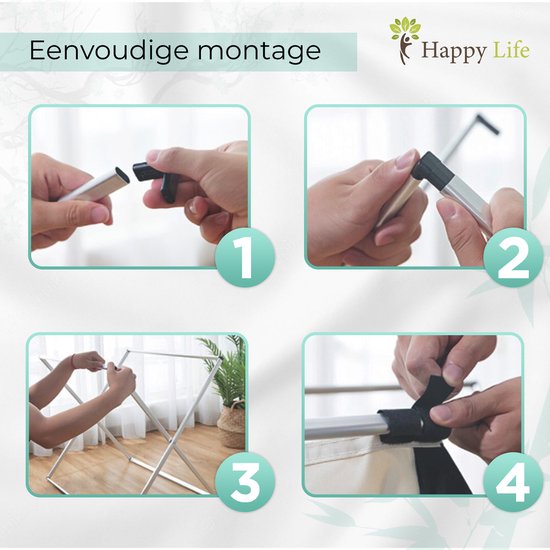 Eenvoudige montage

Happy Life

1

2

3

4