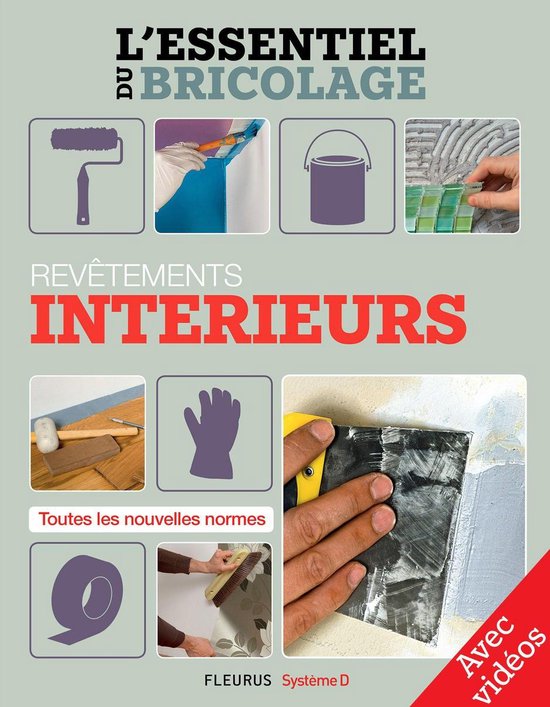 L'ESSENTIEL DU BRICOLAGE

REVÊTEMENTS
INTERIEURS

Toutes les nouvelles normes

Avec vidéos

FLEURUS Système D