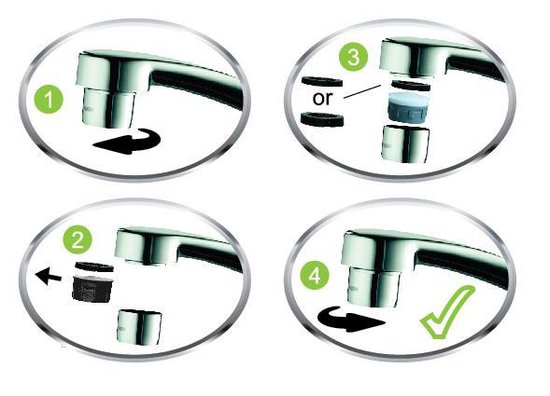 1

3

or

2

4