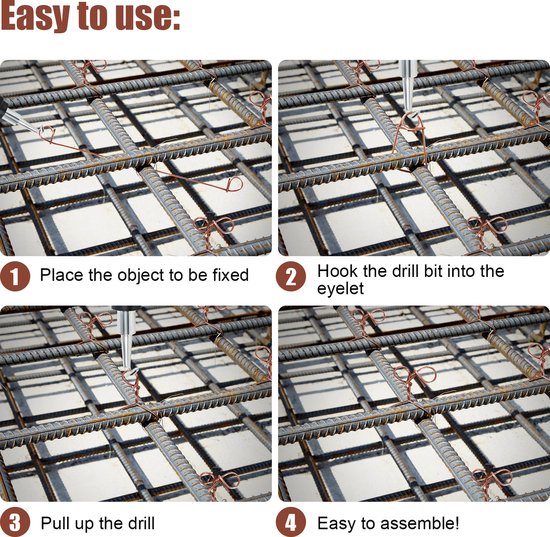 Easy to use:

1 Place the object to be fixed

2 Hook the drill bit into the eyelet

3 Pull up the drill

4 Easy to assemble!