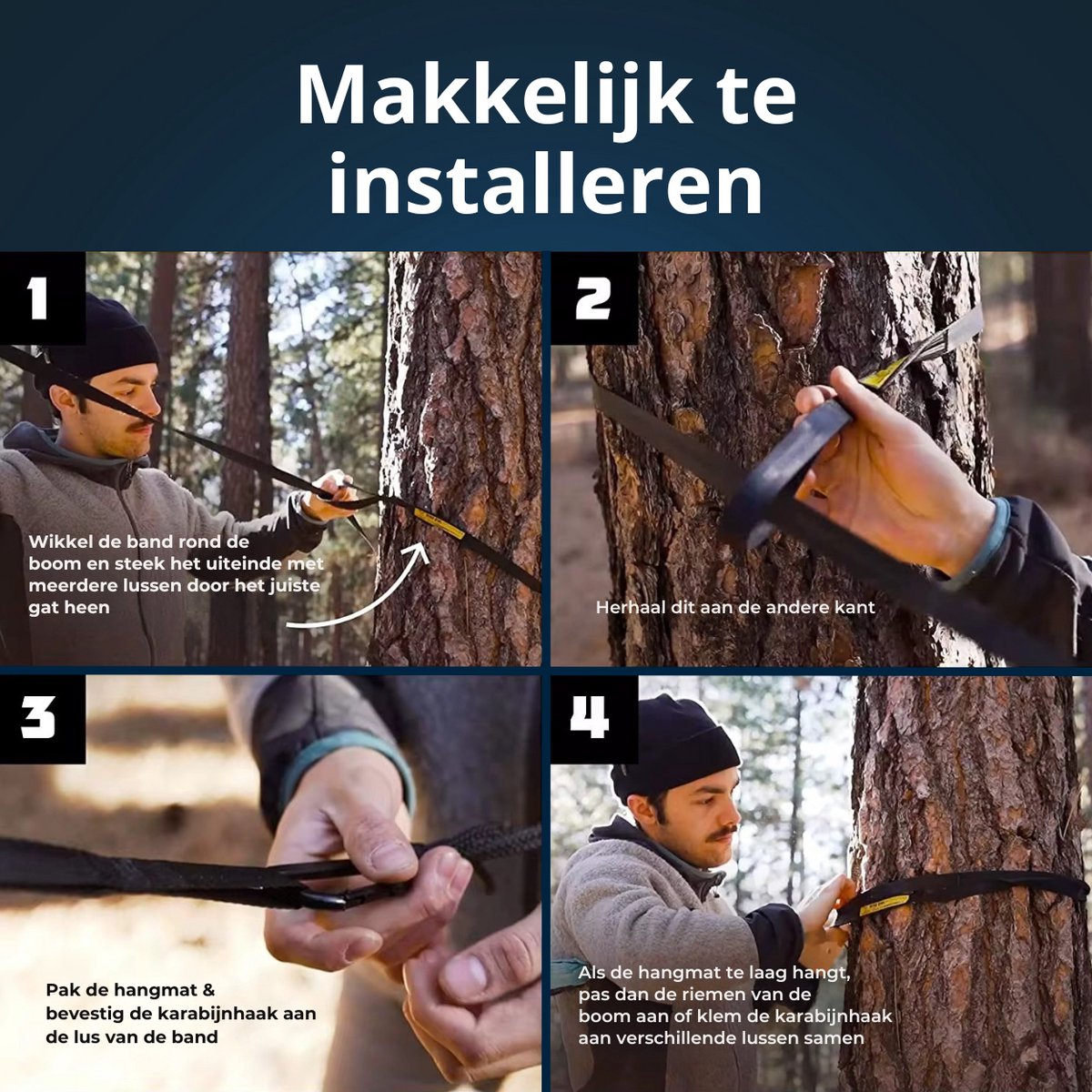 Makkelijk te installeren

1

Wikkel de band rond de boom en steek het uiteinde met meerdere lussen door het juiste gat heen

2

Herhaal dit aan de andere kant

3

Pak de hangmat & bevestig de karabijnhaak aan de lus van de band

4

Als de hangmat te laag hangt, pas dan de riemen van de boom aan of klem de karabijnhaak aan verschillende lussen samen