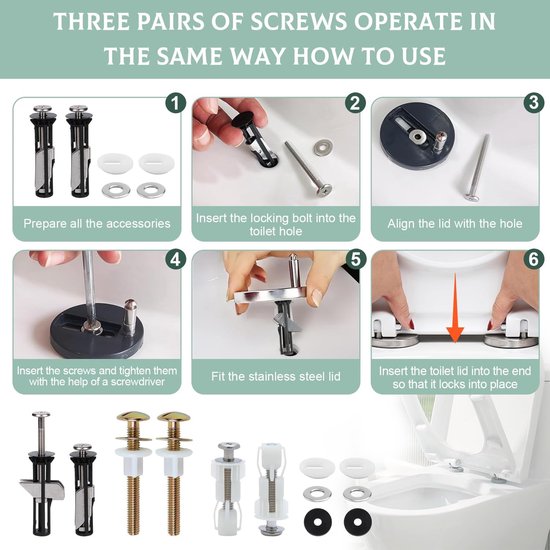 THREE PAIRS OF SCREWS OPERATE IN THE SAME WAY HOW TO USE

1
Prepare all the accessories

2
Insert the locking bolt into the toilet hole

3
Align the lid with the hole

4
Insert the screws and tighten them with the help of a screwdriver

5
Fit the stainless steel lid

6
Insert the toilet lid into the end so that it locks into place