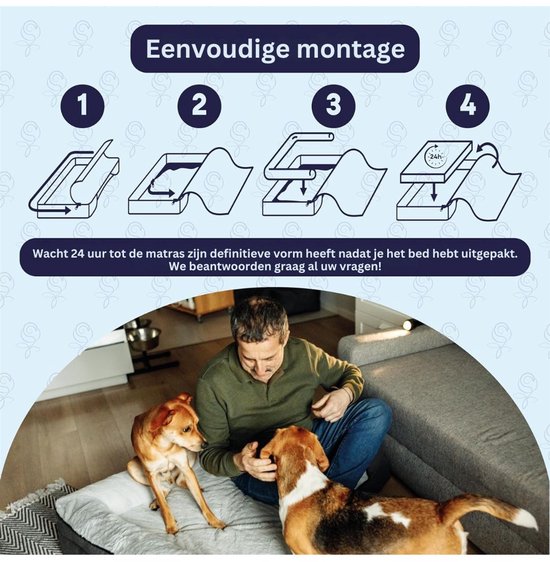 Eenvoudige montage

1

2

3

4

24h

Wacht 24 uur tot de matras zijn definitieve vorm heeft nadat je het bed hebt uitgepakt. We beantwoorden graag al uw vragen!