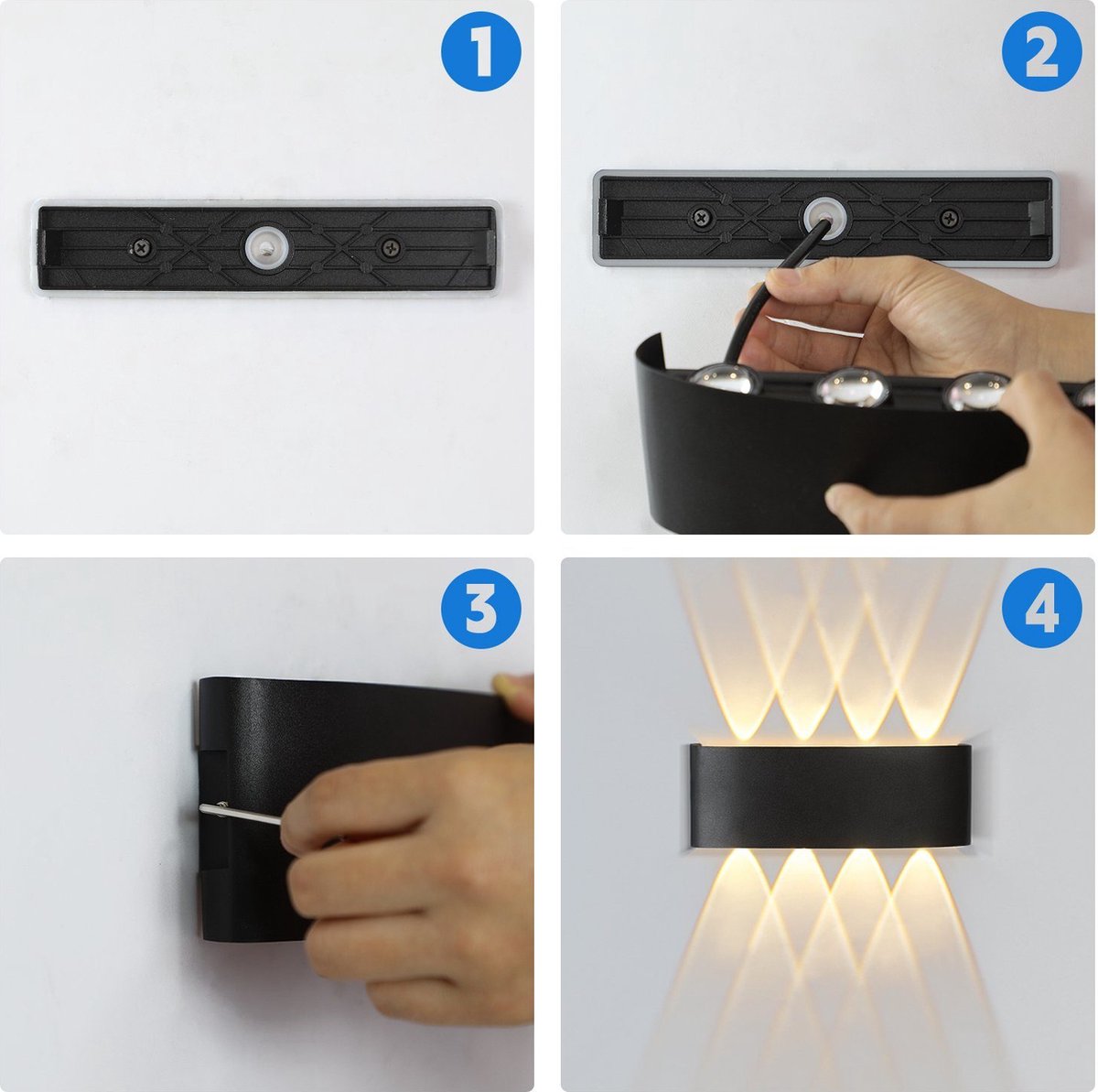 1

2

3

4