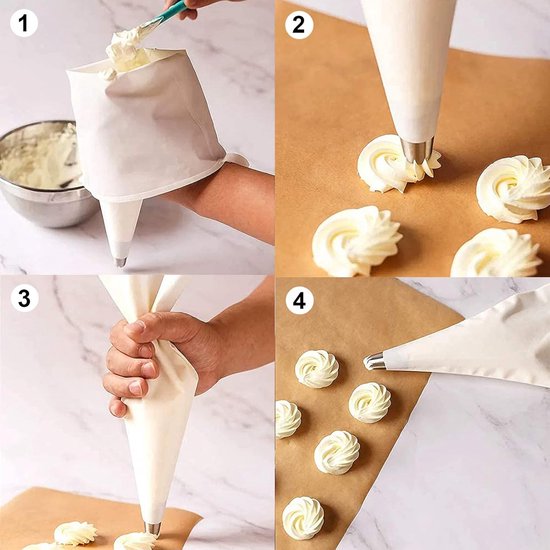 1

2

3

4