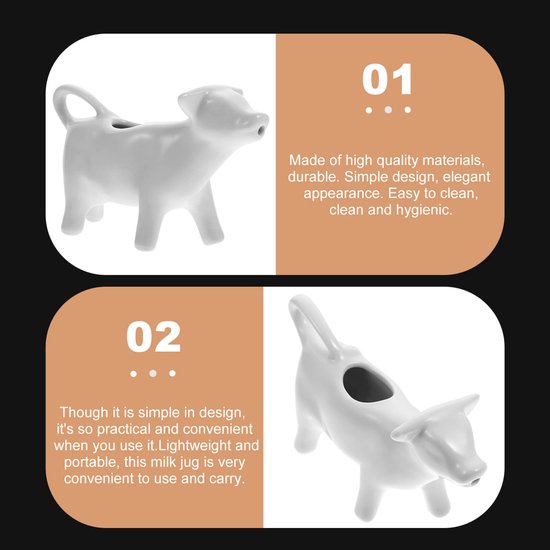 01

Made of high quality materials, durable. Simple design, elegant appearance. Easy to clean, clean and hygienic.

02

Though it is simple in design, it's so practical and convenient when you use it.Lightweight and portable, this milk jug is very convenient to use and carry.