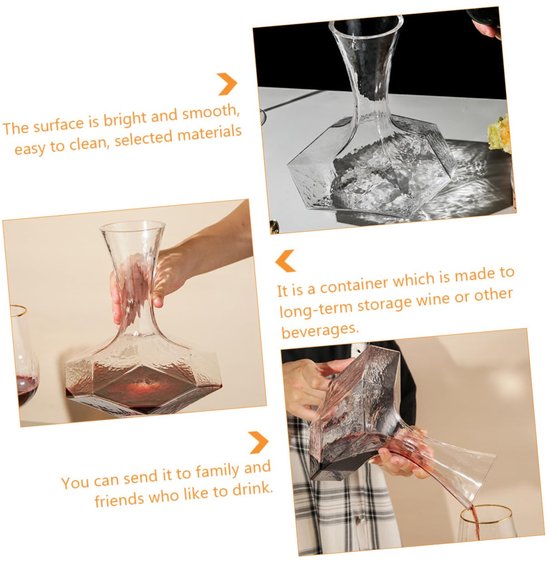 The surface is bright and smooth, easy to clean, selected materials

It is a container which is made to long-term storage wine or other beverages.

You can send it to family and friends who like to drink.