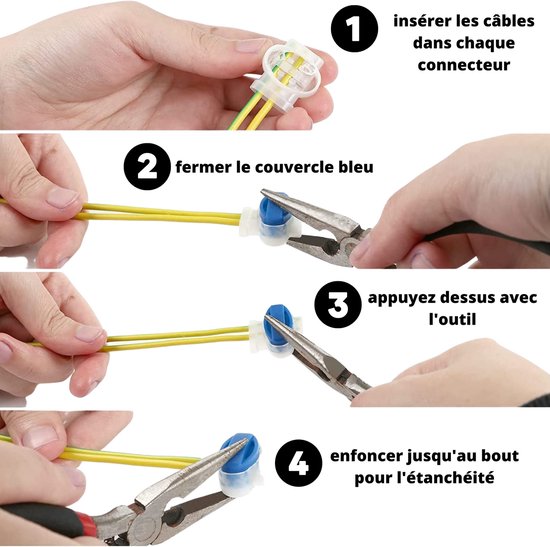 1 insérer les câbles dans chaque connecteur

2 fermer le couvercle bleu

3 appuyez dessus avec l'outil

4 enfoncer jusqu'au bout pour l'étanchéité