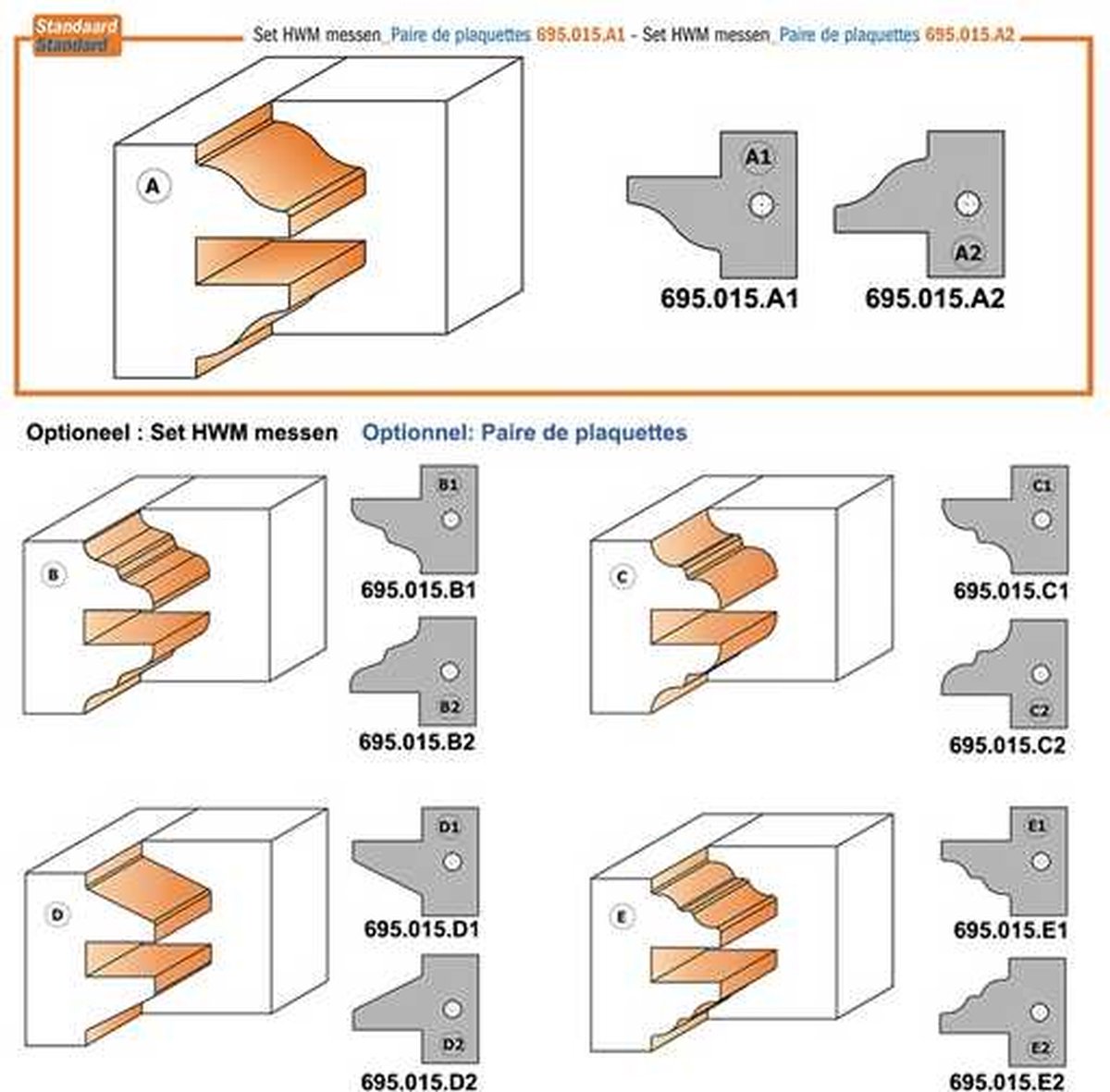 Standaard
Standard

Set HWM messen_Paire de plaquettes 695.015.A1 - Set HWM messen_Paire de plaquettes 695.015.A2

A

A1

A2

695.015.A1

695.015.A2

Optioneel : Set HWM messen Optionnel: Paire de plaquettes

B

B1

695.015.B1

B2

695.015.B2

C

C1

695.015.C1

C2

695.015.C2

D

D1

695.015.D1

D2

695.015.D2

E

E1

695.015.E1

E2

695.015.E2