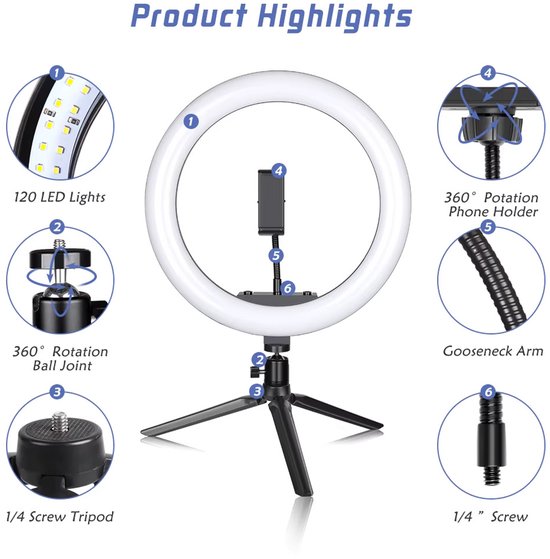 Product Highlights

1

120 LED Lights

2

360° Rotation Ball Joint

3

1/4 Screw Tripod

1

4

5

6

2

3

4

360° Potation Phone Holder

5

Gooseneck Arm

6

1/4 " Screw