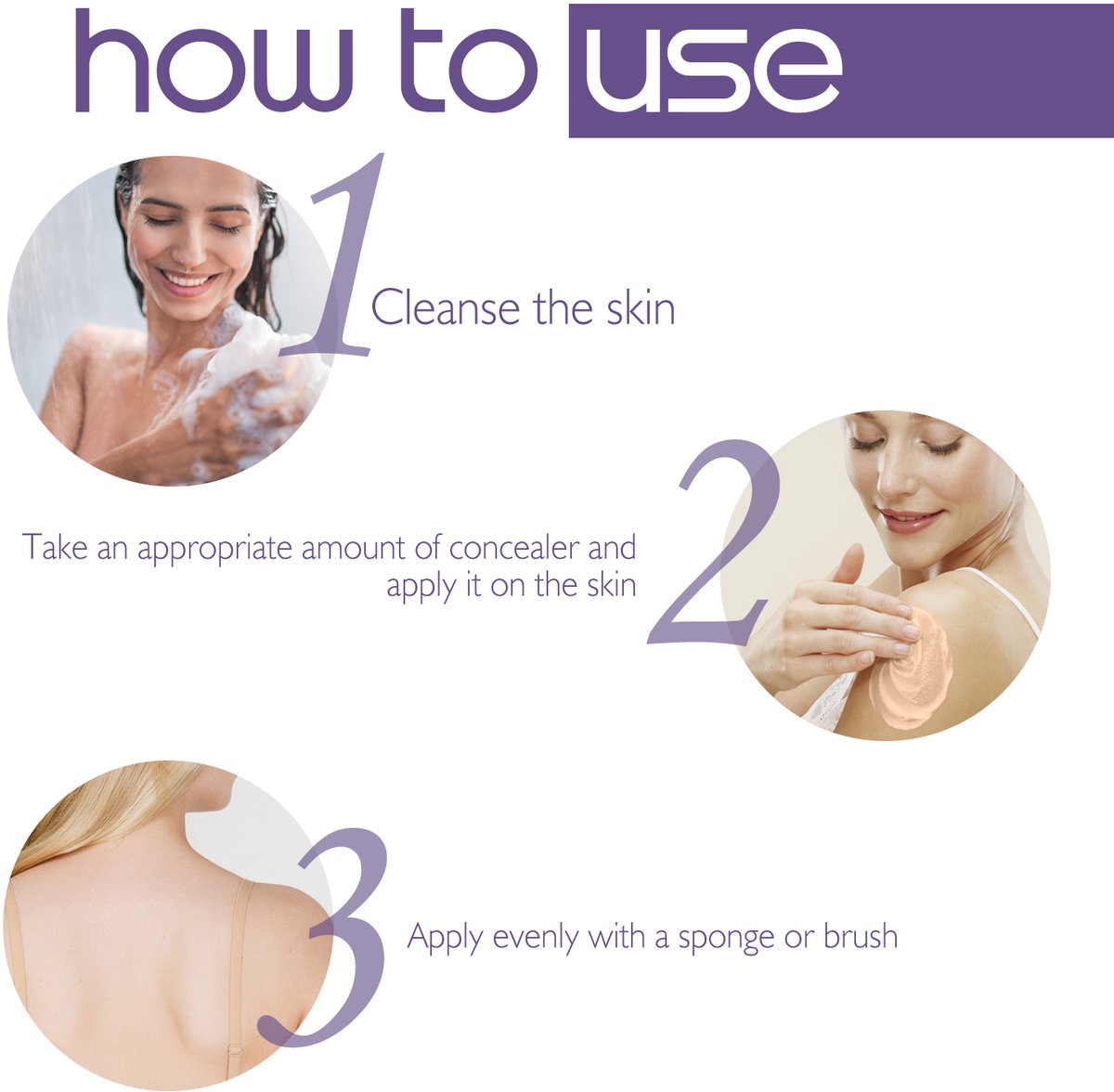 how to use

1 Cleanse the skin

Take an appropriate amount of concealer and apply it on the skin 2

3 Apply evenly with a sponge or brush