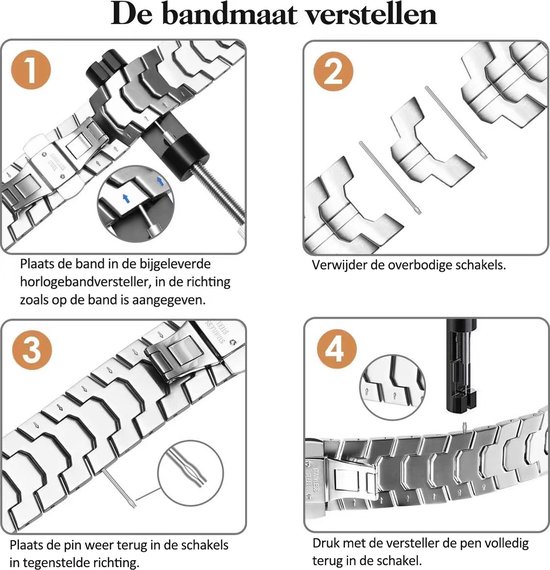 De bandmaat verstellen

1

Plaats de band in de bijgeleverde horlogebandversteller, in de richting zoals op de band is aangegeven.

2

Verwijder de overbodige schakels.

3

Plaats de pin weer terug in de schakels in tegenstelde richting.

4

Druk met de versteller de pen volledig terug in de schakel.