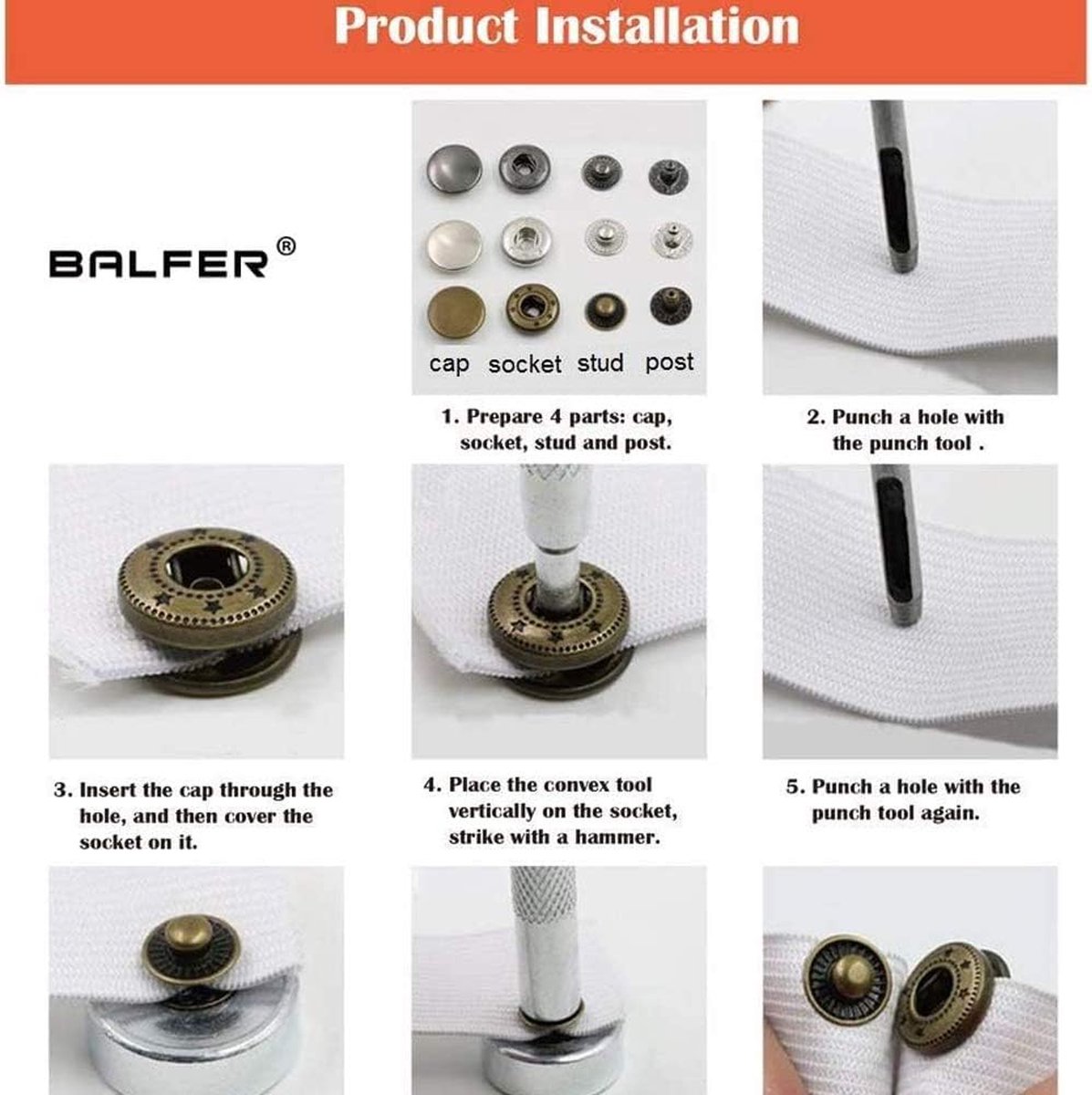 Product Installation

BALFER®

cap socket stud post

1. Prepare 4 parts: cap, socket, stud and post.

2. Punch a hole with the punch tool .

3. Insert the cap through the hole, and then cover the socket on it.

4. Place the convex tool vertically on the socket, strike with a hammer.

5. Punch a hole with the punch tool again.