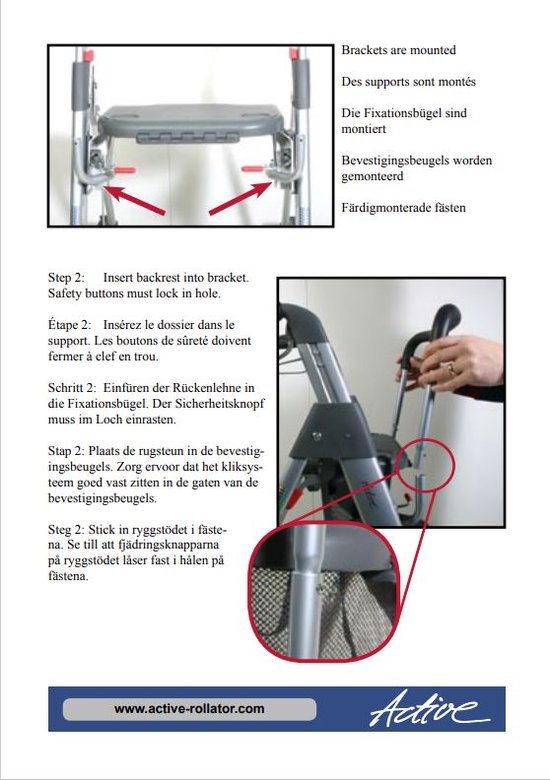 Brackets are mounted

Des supports sont montés

Die Fixationsbügel sind montiert

Bevestigingsbeugels worden gemonteerd

Färdigmonterade fästen

Step 2: Insert backrest into bracket. Safety buttons must lock in hole.

Étape 2: Insérez le dossier dans le support. Les boutons de sûreté doivent fermer à clef en trou.

Schritt 2: Einfüren der Rückenlehne in die Fixationsbügel. Der Sicherheitsknopf muss im Loch einrasten.

Stap 2: Plaats de rugsteun in de bevestigingsbeugels. Zorg ervoor dat het kliksysteem goed vast zitten in de gaten van de bevestigingsbeugels.

Steg 2: Stick in ryggstödet i fästena. Se till att fjädringsknapparna på ryggstödet låser fast i hålen på fästena.

www.active-rollator.com

Active