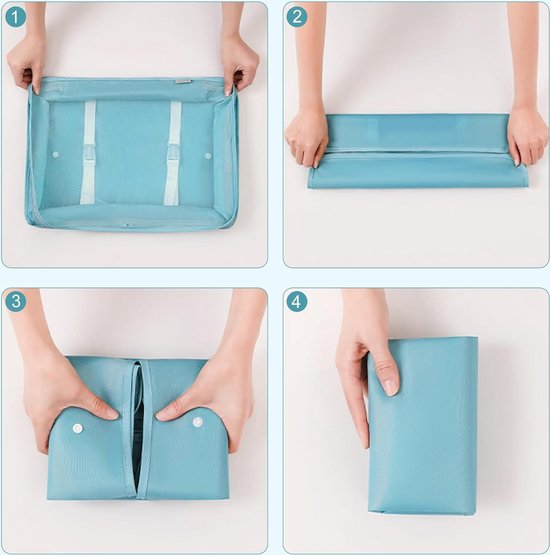 1

2

3

4