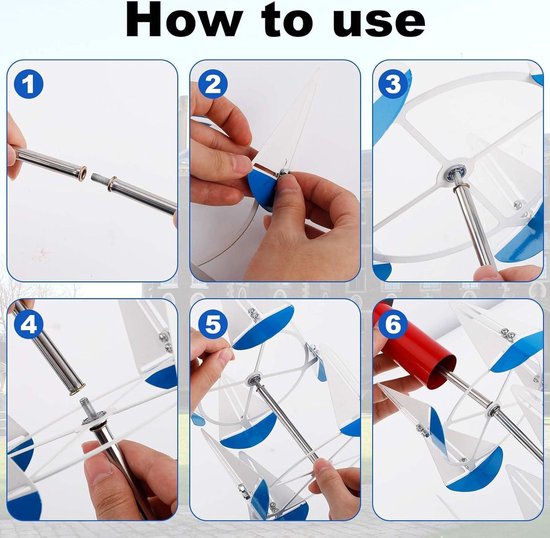 How to use

1

2

3

4

5

6