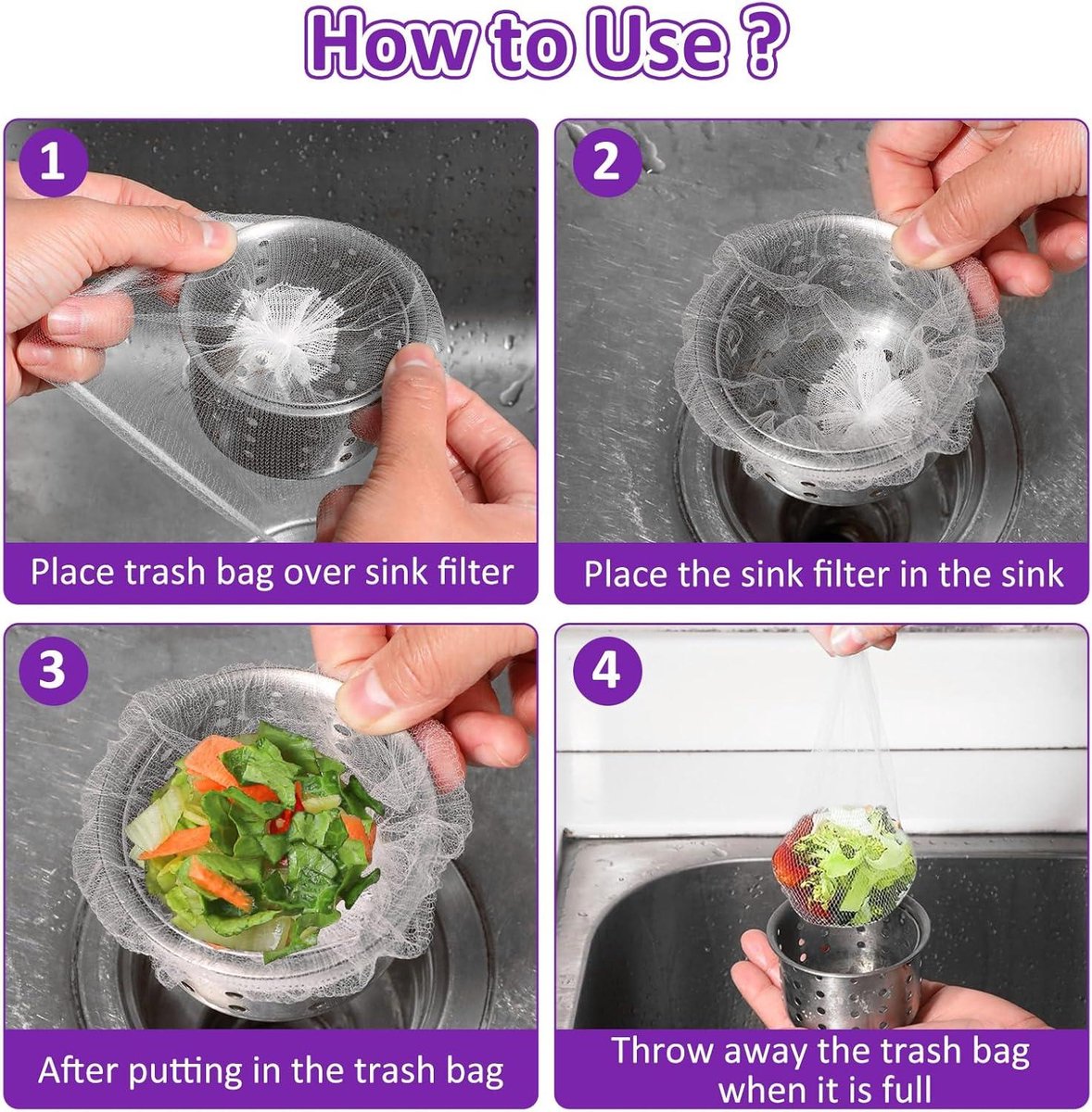 How to Use ?

1

Place trash bag over sink filter

2

Place the sink filter in the sink

3

After putting in the trash bag

4

Throw away the trash bag when it is full