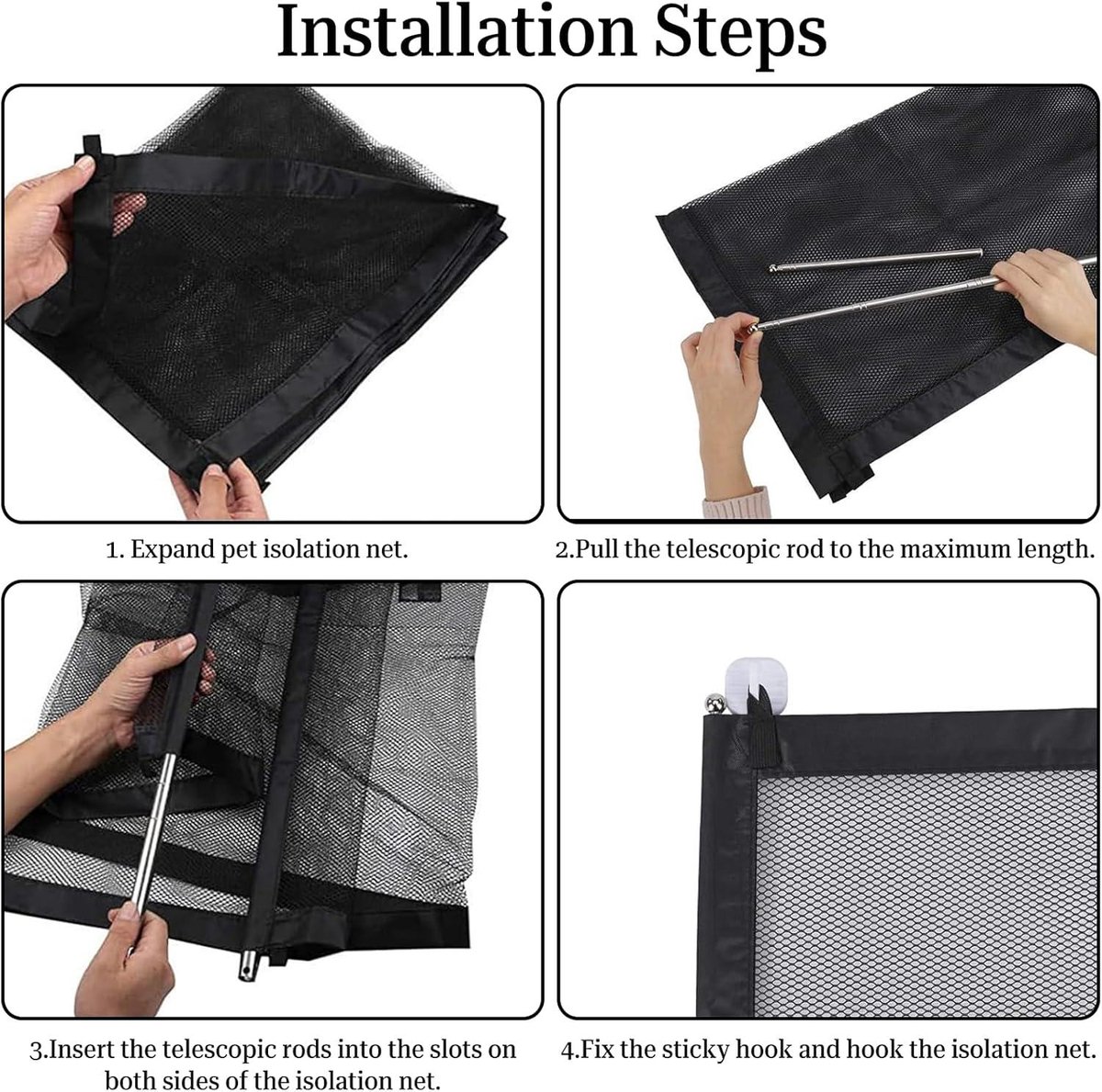 Installation Steps

1. Expand pet isolation net.

2.Pull the telescopic rod to the maximum length.

3.Insert the telescopic rods into the slots on both sides of the isolation net.

4.Fix the sticky hook and hook the isolation net.