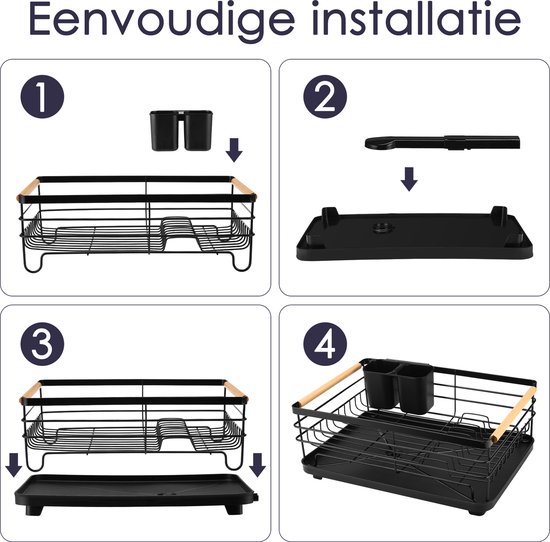 Eenvoudige installatie

1

2

3

4