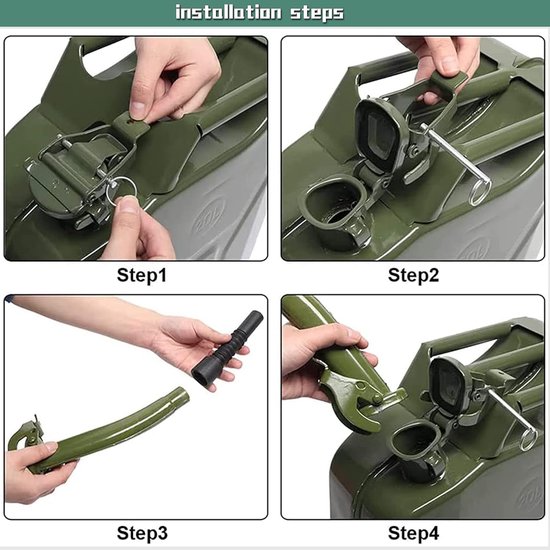 installation steps

Step1

Step2

Step3

Step4