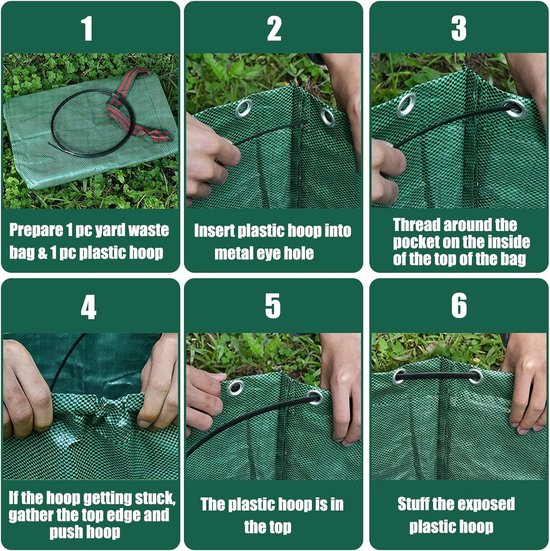 1

Prepare 1 pc yard waste bag & 1 pc plastic hoop

2

Insert plastic hoop into metal eye hole

3

Thread around the pocket on the inside of the top of the bag

4

If the hoop getting stuck, gather the top edge and push hoop

5

The plastic hoop is in the top

6

Stuff the exposed plastic hoop