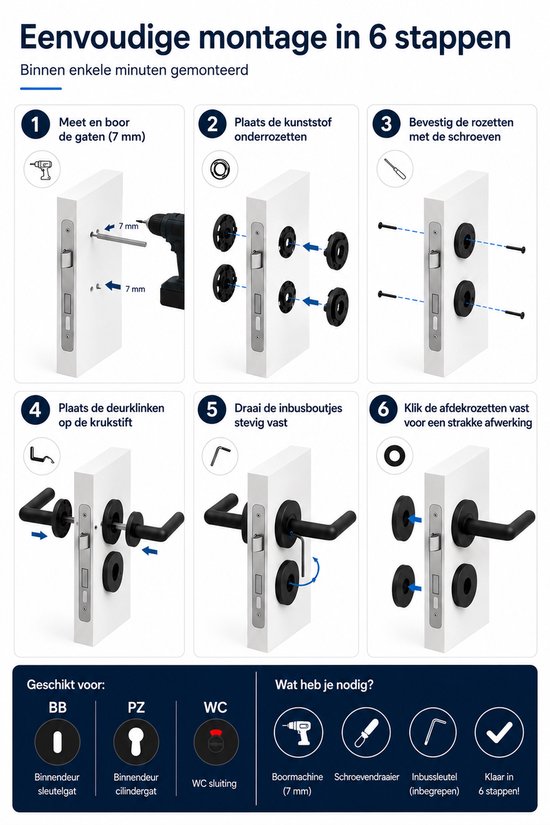 Eenvoudige montage in 6 stappen

Binnen enkele minuten gemonteerd

1 Meet en boor de gaten (7 mm)

7 mm

7 mm

2 Plaats de kunststof onderrozetten

3 Bevestig de rozetten met de schroeven

4 Plaats de deurklinken op de krukstift

5 Draai de inbusboutjes stevig vast

6 Klik de afdekrozetten vast voor een strakke afwerking

Geschikt voor:

BB
Binnendeur sleutelgat

PZ
Binnendeur cilindergat

WC
WC sluiting

Wat heb je nodig?

Boormachine (7 mm)

Schroevendraaier

Inbussleutel (inbegrepen)

Klaar in 6 stappen!