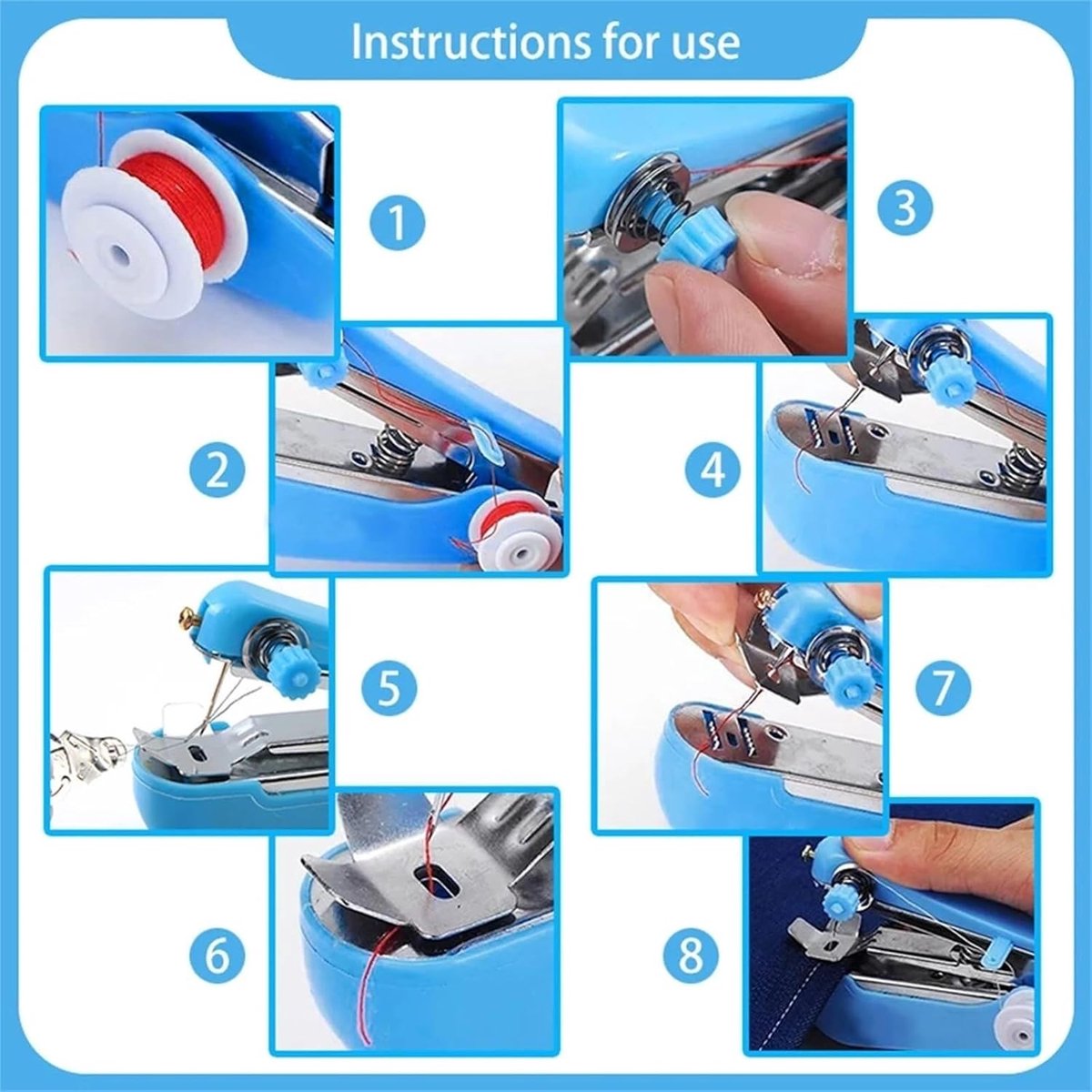 Instructions for use

1

3

2

4

5

7

6

8