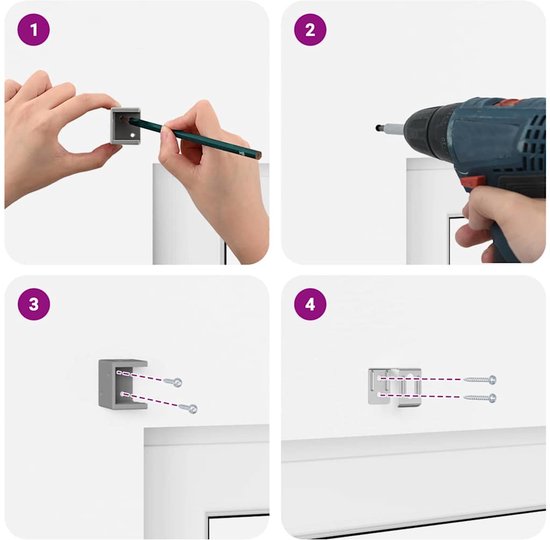 1

2

3

4