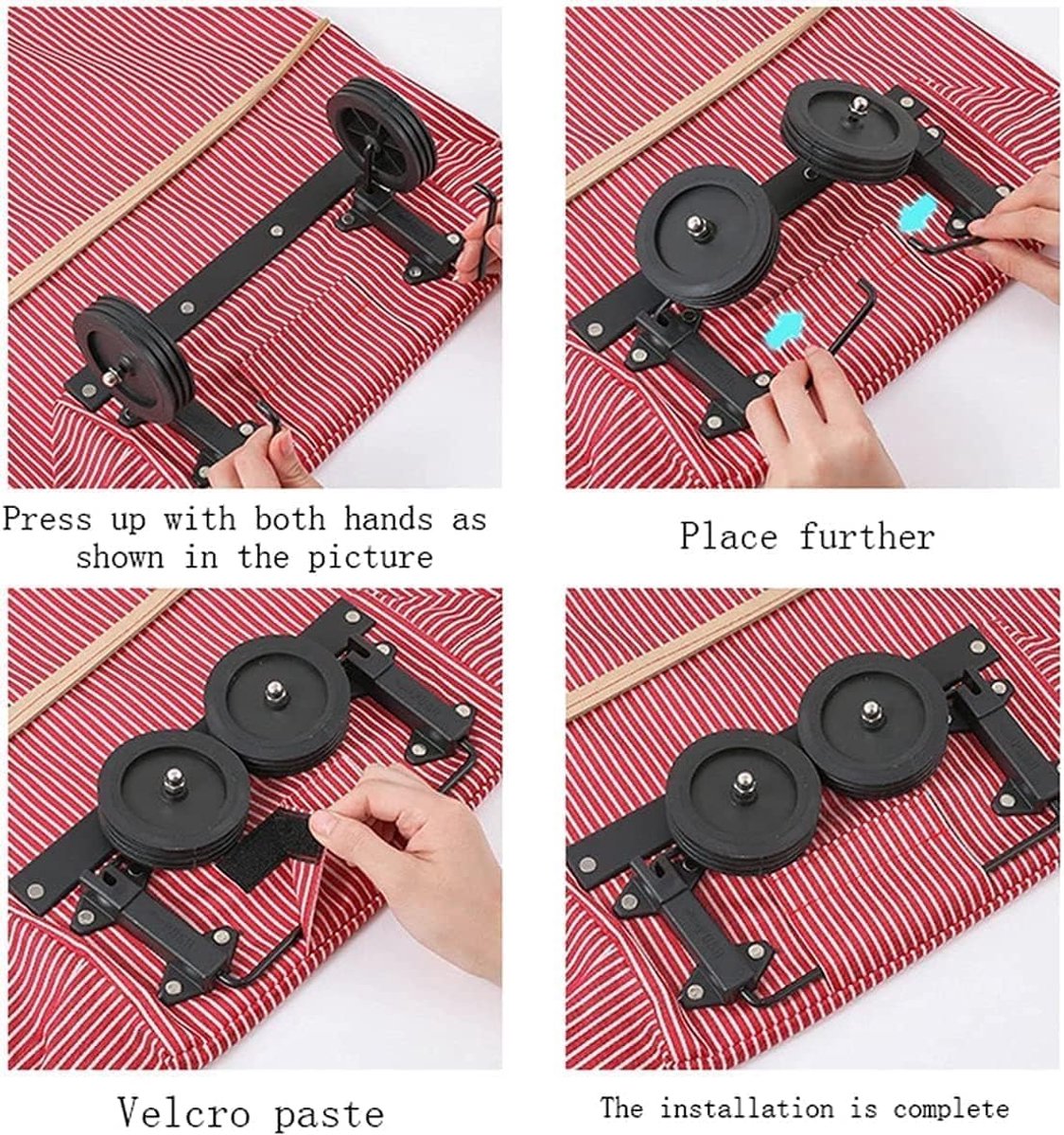 Press up with both hands as shown in the picture

Place further

Velcro paste

The installation is complete