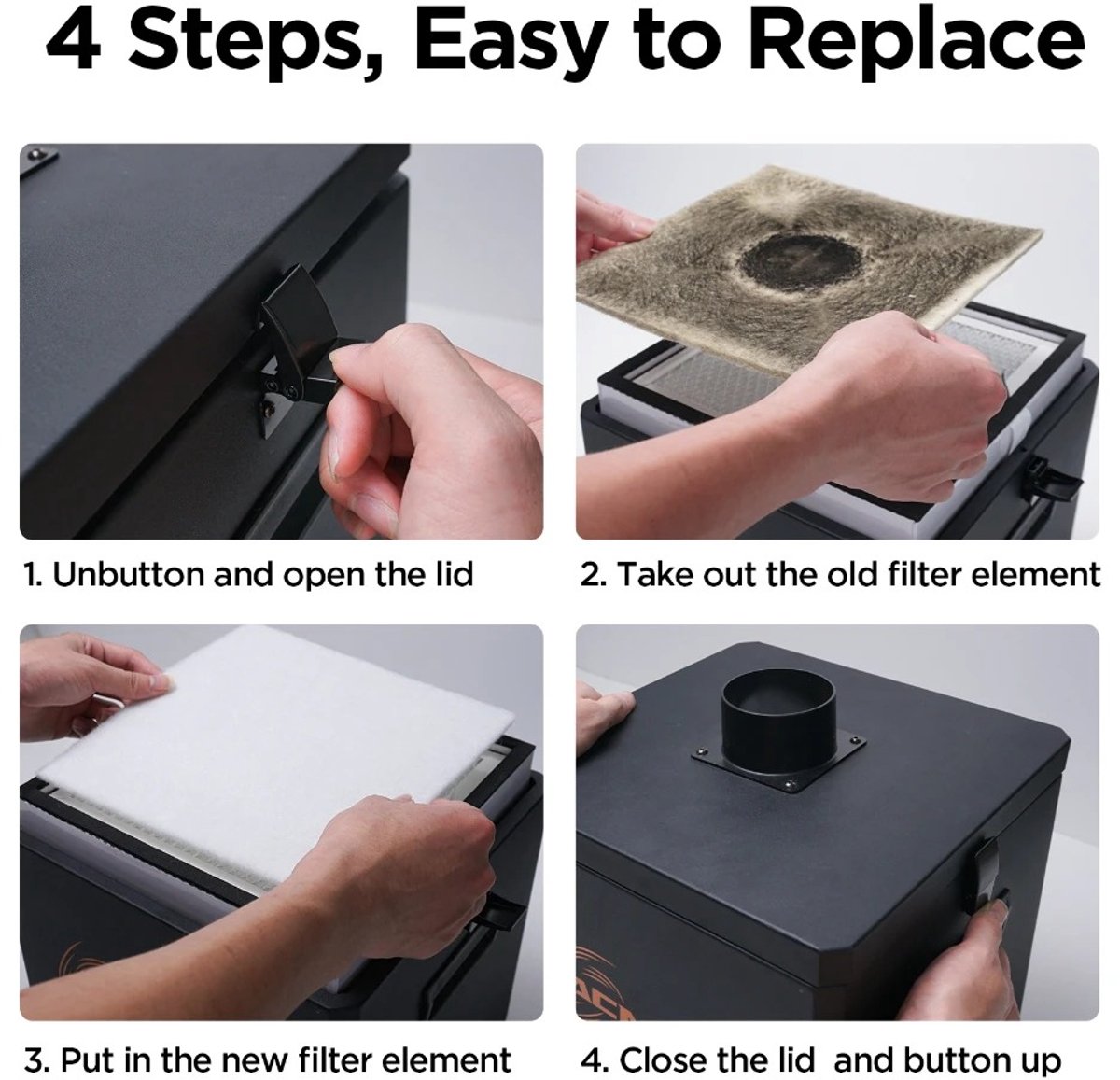 4 Steps, Easy to Replace

1. Unbutton and open the lid

2. Take out the old filter element

3. Put in the new filter element

4. Close the lid  and button up