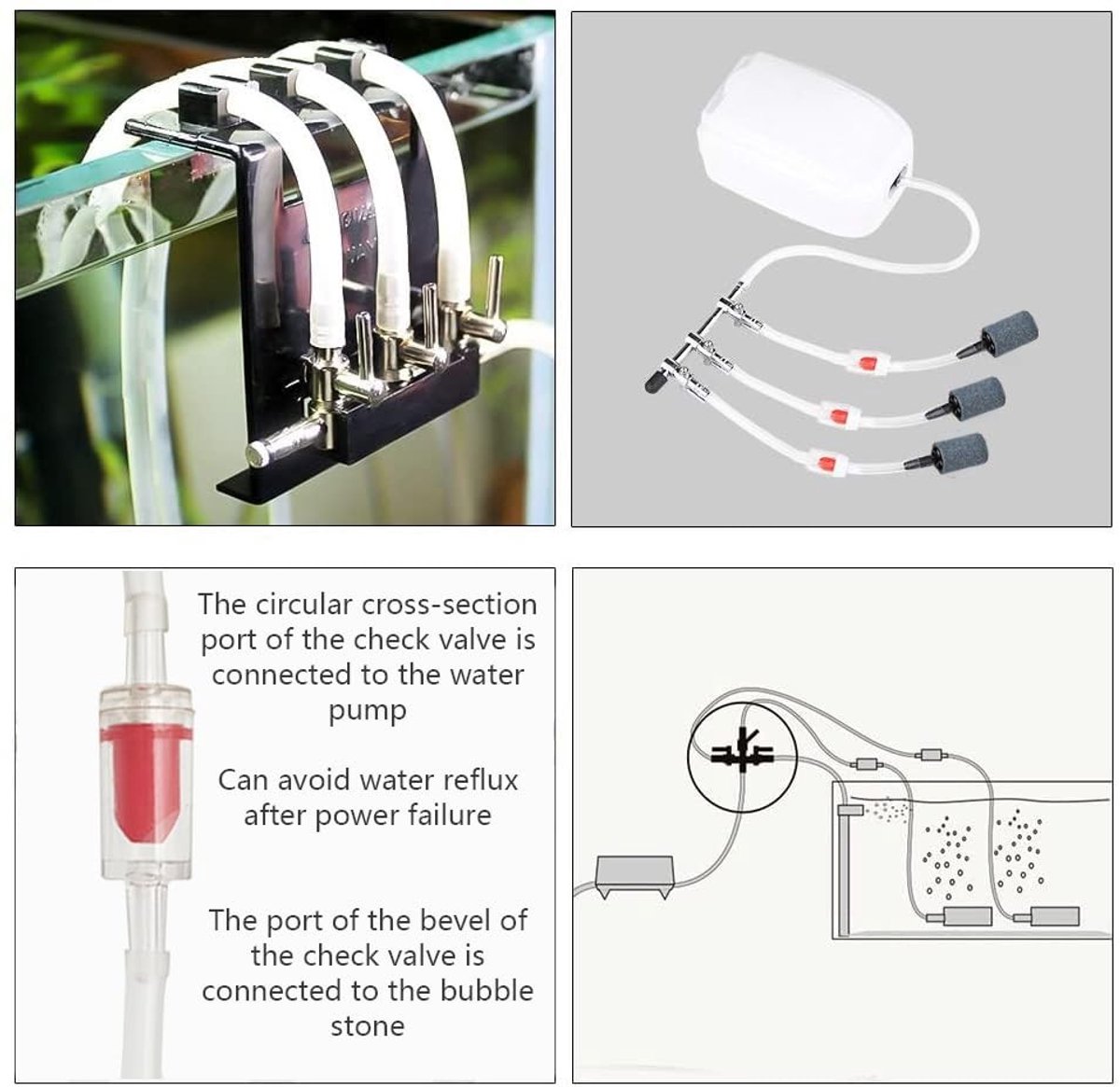 The circular cross-section port of the check valve is connected to the water pump

Can avoid water reflux after power failure

The port of the bevel of the check valve is connected to the bubble stone