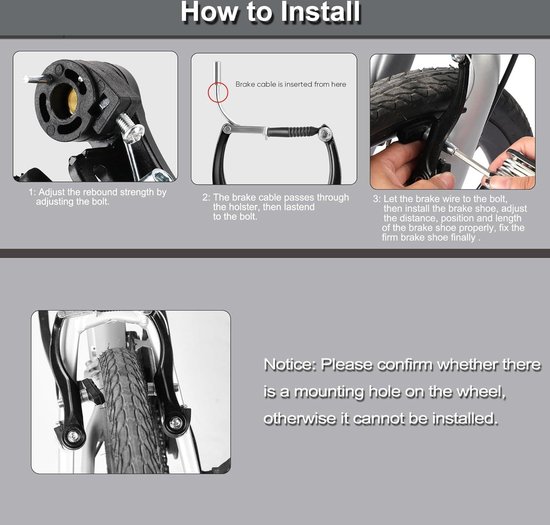 How to Install

Brake cable is inserted from here

1: Adjust the rebound strength by adjusting the bolt.

2: The brake cable passes through the holster, then lastend to the bolt.

3: Let the brake wire to the bolt, then install the brake shoe, adjust the distance, position and length of the brake shoe properly, fix the firm brake shoe finally .

Notice: Please confirm whether there is a mounting hole on the wheel, otherwise it cannot be installed.