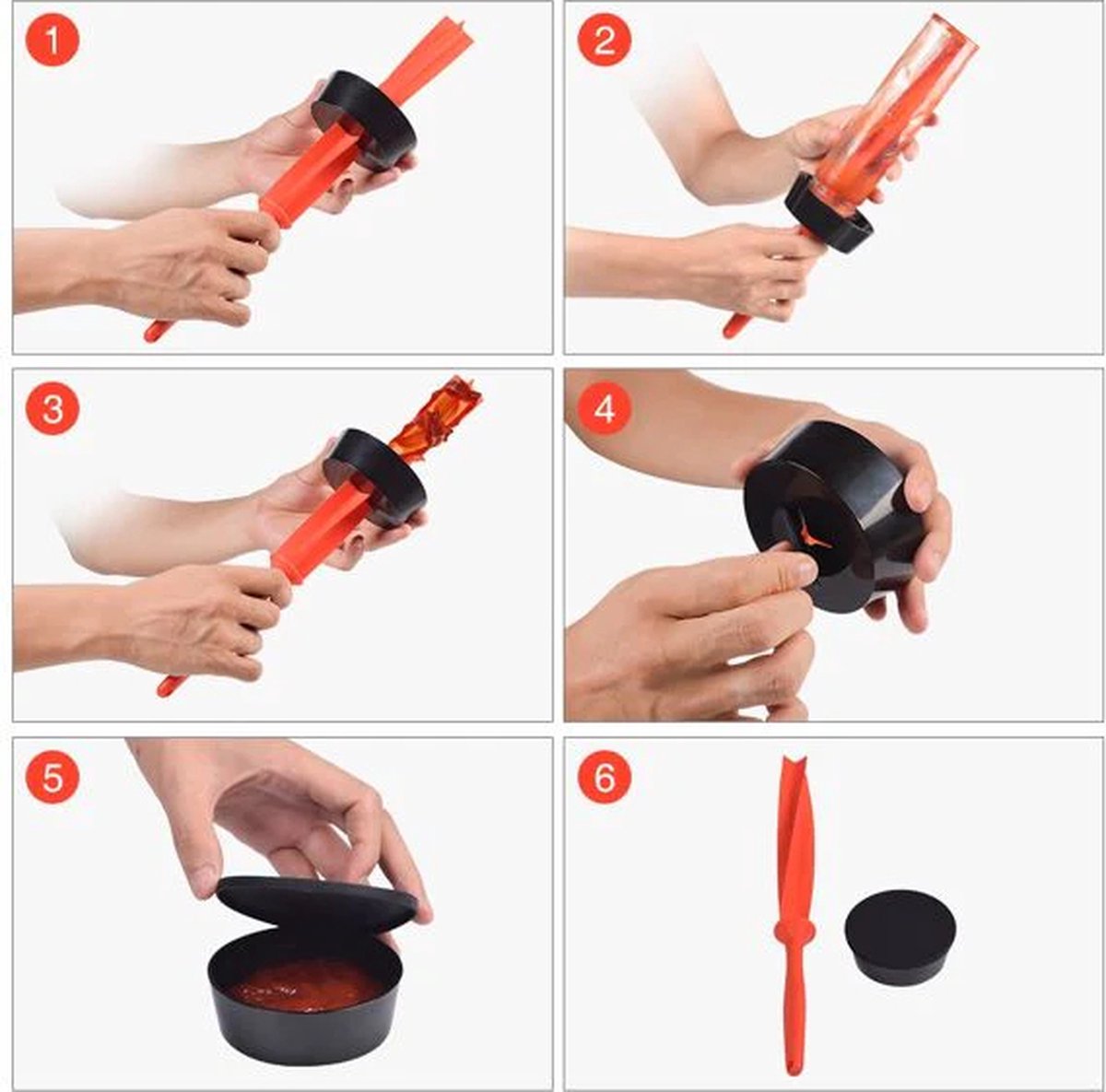 1

2

3

4

5

6