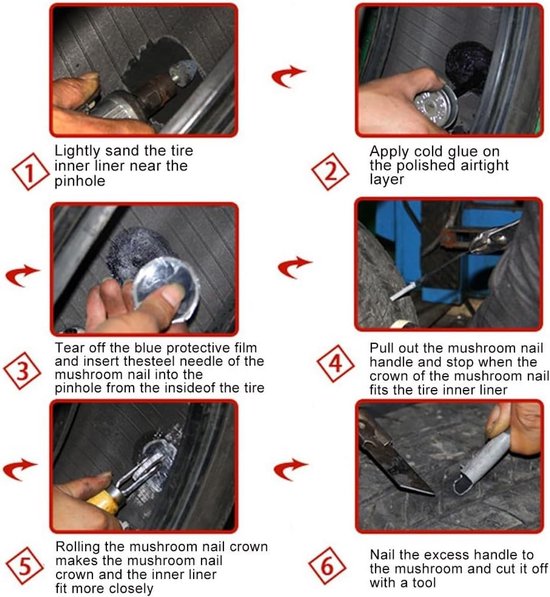 1 Lightly sand the tire inner liner near the pinhole

2 Apply cold glue on the polished airtight layer

3 Tear off the blue protective film and insert thesteel needle of the mushroom nail into the pinhole from the insideof the tire

4 Pull out the mushroom nail handle and stop when the crown of the mushroom nail fits the tire inner liner

5 Rolling the mushroom nail crown makes the mushroom nail crown and the inner liner fit more closely

6 Nail the excess handle to the mushroom and cut it off with a tool