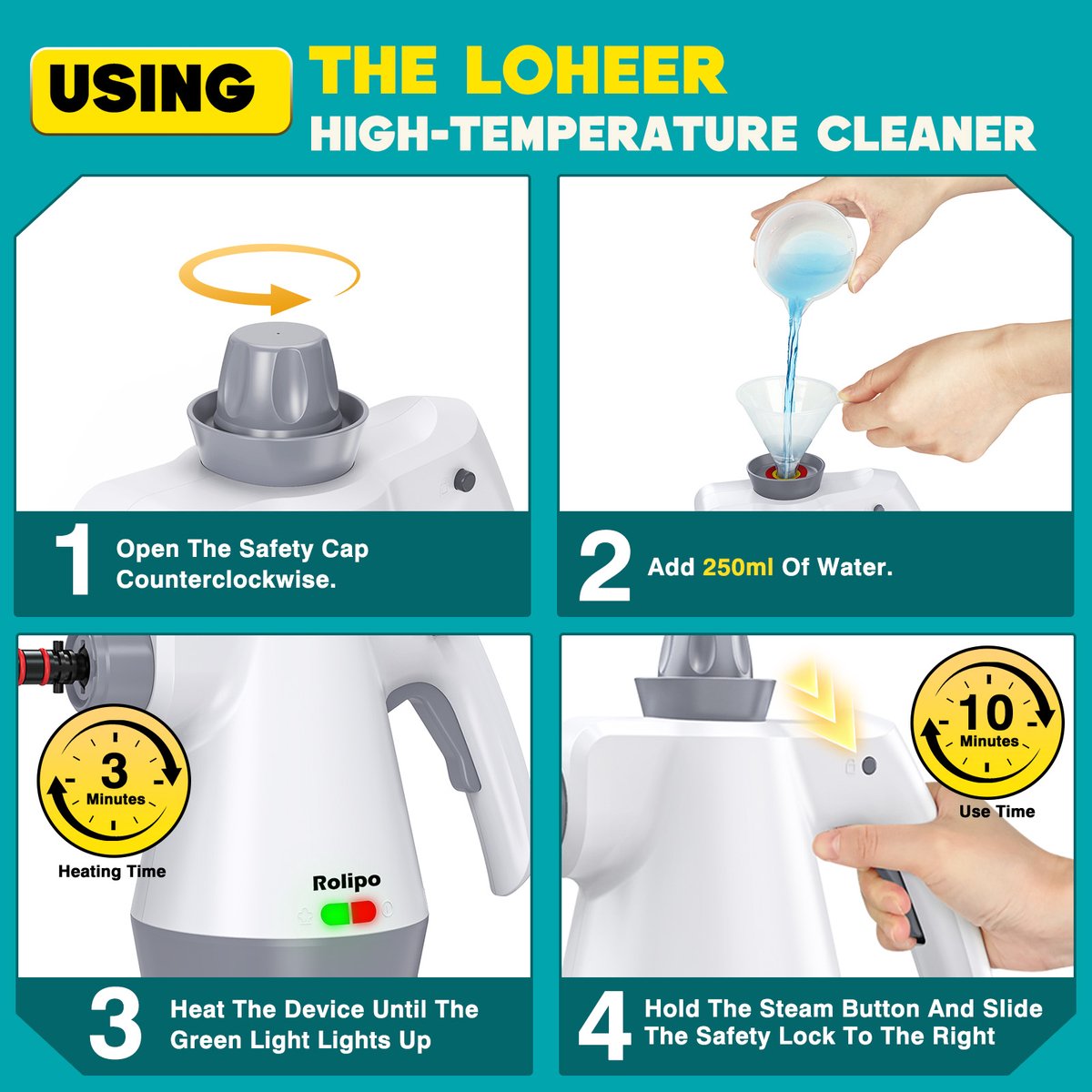 USING THE LOHEER HIGH-TEMPERATURE CLEANER

1 Open The Safety Cap Counterclockwise.

2 Add 250ml Of Water.

3 Minutes

Heating Time

Rolipo

3 Heat The Device Until The Green Light Lights Up

10 Minutes

Use Time

4 Hold The Steam Button And Slide The Safety Lock To The Right