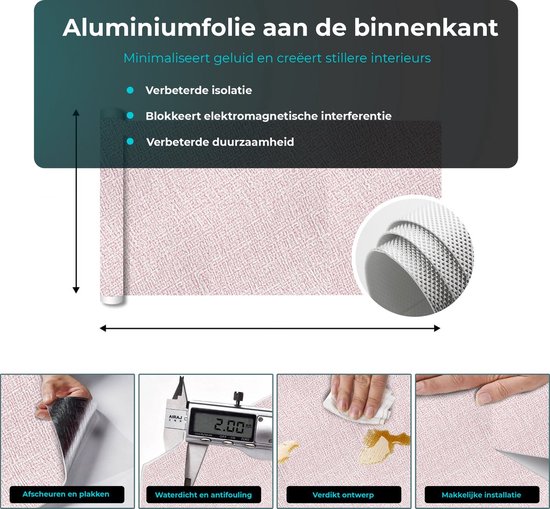 Aluminiumfolie aan de binnenkant

Minimaliseert geluid en creëert stillere interieurs

Verbeterde isolatie

Blokkeert elektromagnetische interferentie

Verbeterde duurzaamheid

AIRAJ

2.00

Afscheuren en plakken

Waterdicht en antifouling

Verdikt ontwerp

Makkelijke installatie