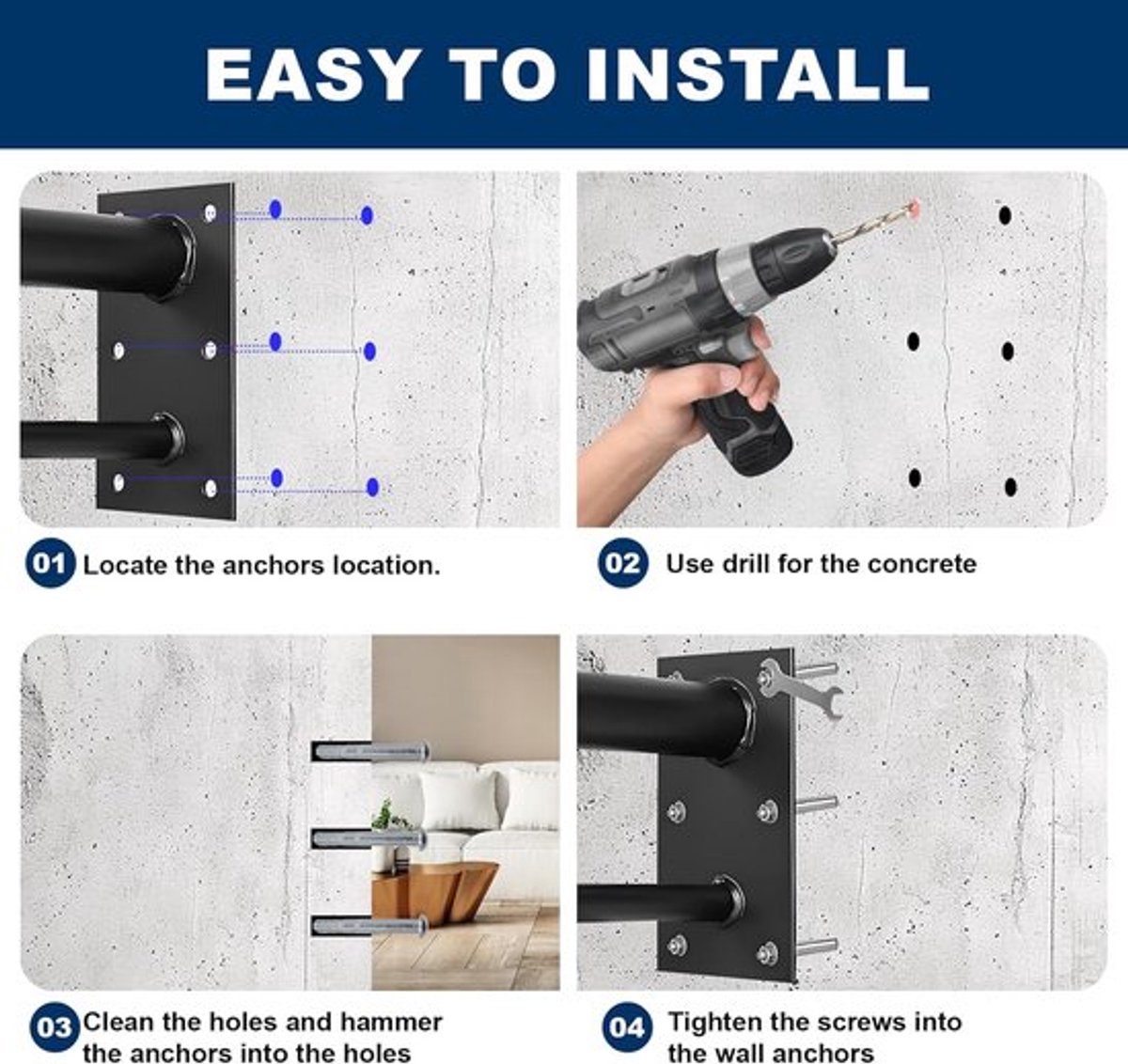 EASY TO INSTALL

01 Locate the anchors location.

02 Use drill for the concrete

03 Clean the holes and hammer the anchors into the holes

04 Tighten the screws into the wall anchors