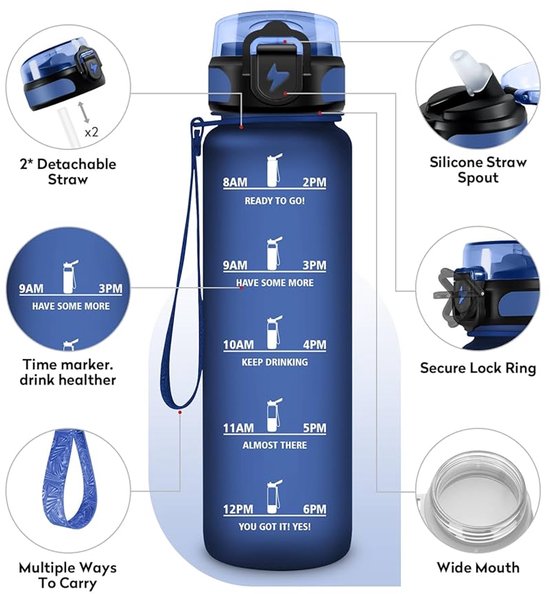 x2

2* Detachable Straw

9AM 3PM
HAVE SOME MORE

Time marker. drink healther

Multiple Ways To Carry

8AM 2PM
READY TO GO!

9AM 3PM
HAVE SOME MORE

10AM 4PM
KEEP DRINKING

11AM 5PM
ALMOST THERE

12PM 6PM
YOU GOT IT! YES!

Silicone Straw Spout

Secure Lock Ring

Wide Mouth