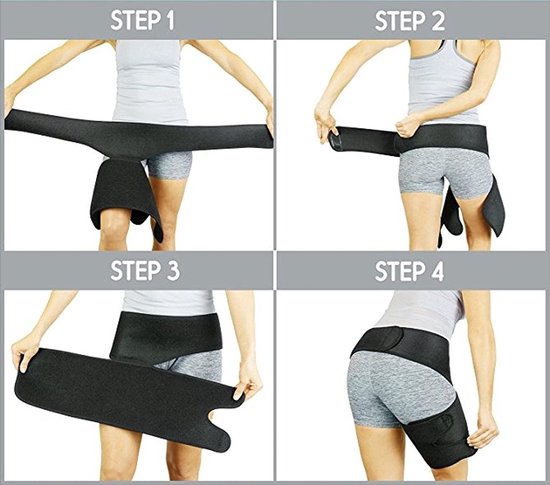 STEP 1

STEP 2

STEP 3

STEP 4