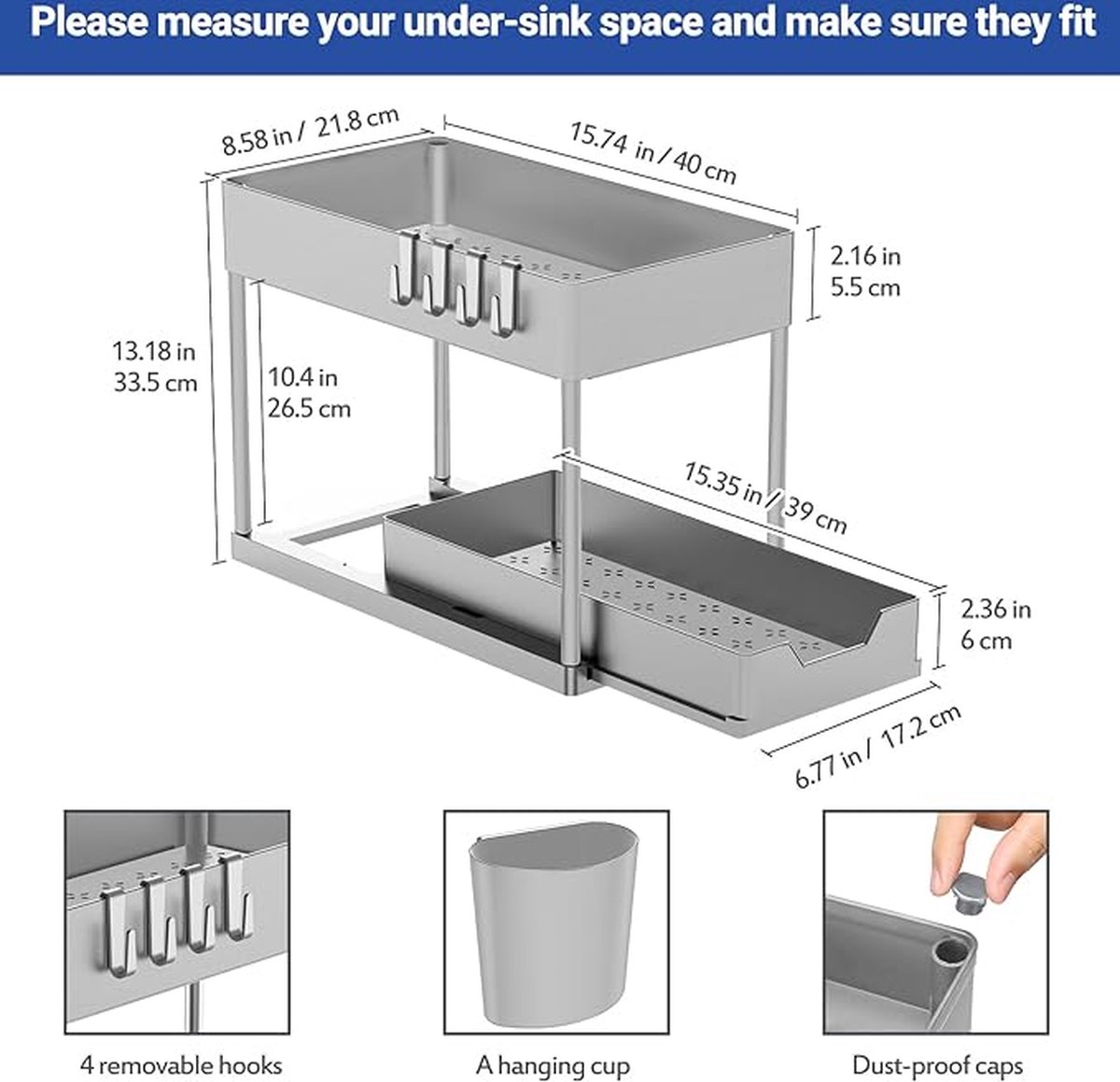 Please measure your under-sink space and make sure they fit

8.58 in / 21.8 cm

15.74 in / 40 cm

2.16 in
5.5 cm

13.18 in
33.5 cm

10.4 in
26.5 cm

15.35 in / 39 cm

2.36 in
6 cm

6.77 in / 17.2 cm

4 removable hooks

A hanging cup

Dust-proof caps