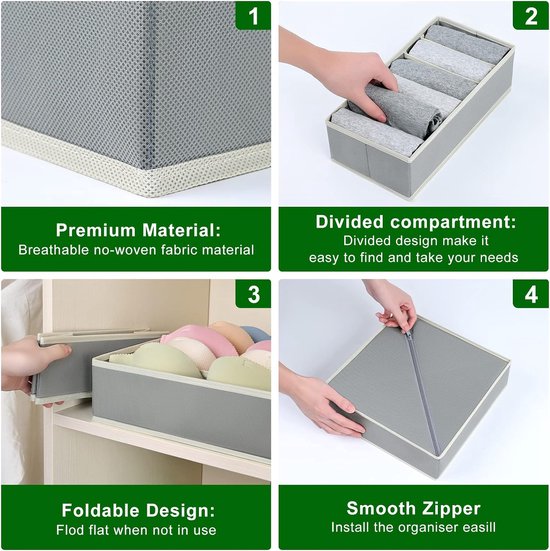 1

Premium Material:
Breathable no-woven fabric material

2

Divided compartment:
Divided design make it easy to find and take your needs

3

Foldable Design:
Flod flat when not in use

4

Smooth Zipper
Install the organiser easill