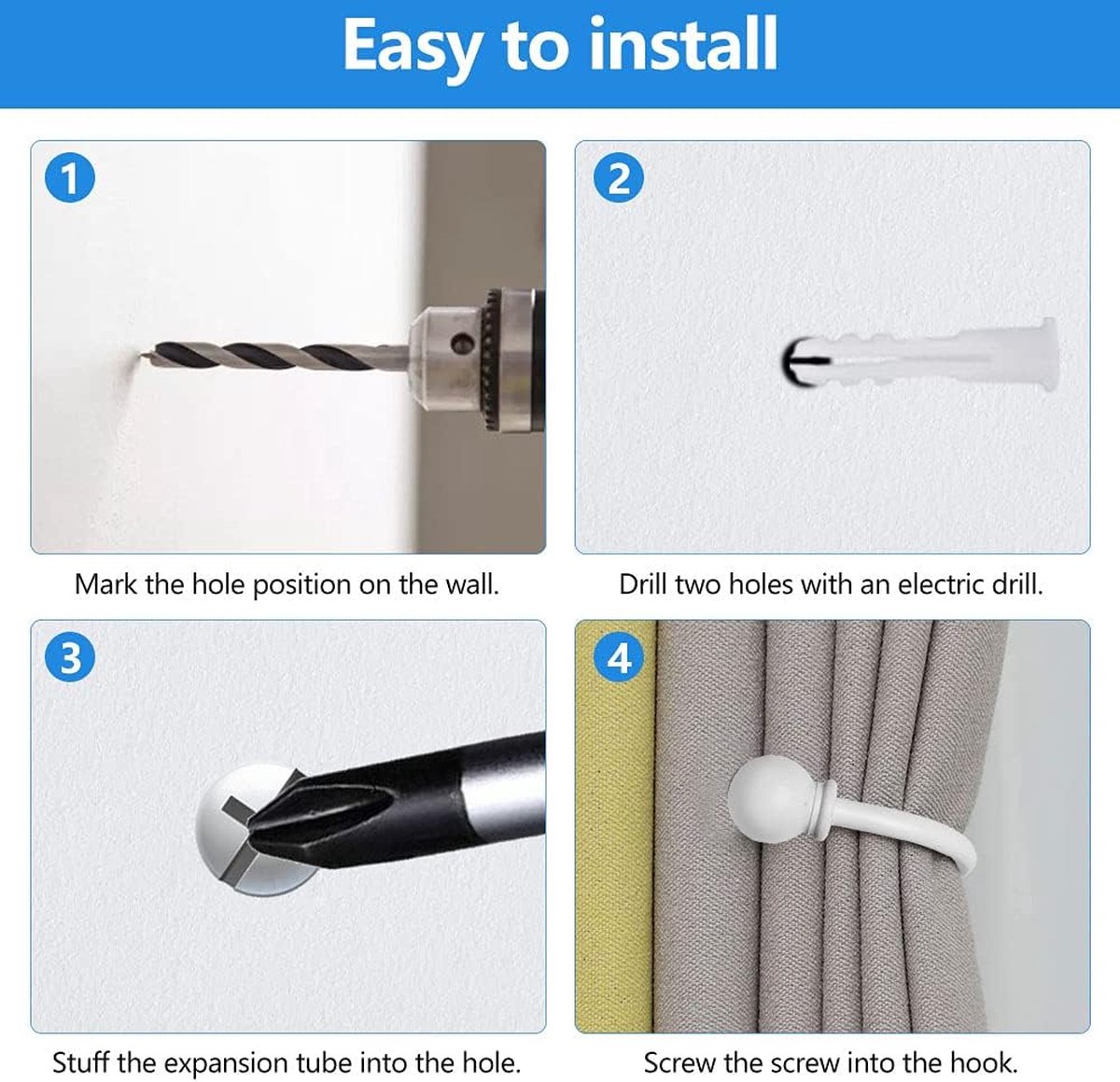 Easy to install

1

Mark the hole position on the wall.

2

Drill two holes with an electric drill.

3

Stuff the expansion tube into the hole.

4

Screw the screw into the hook.